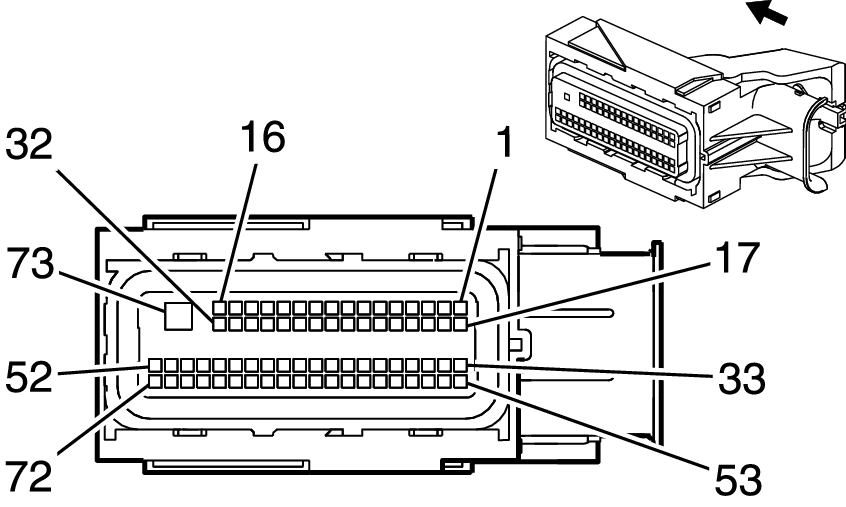 32
16
1
73
17
52
33
72
53