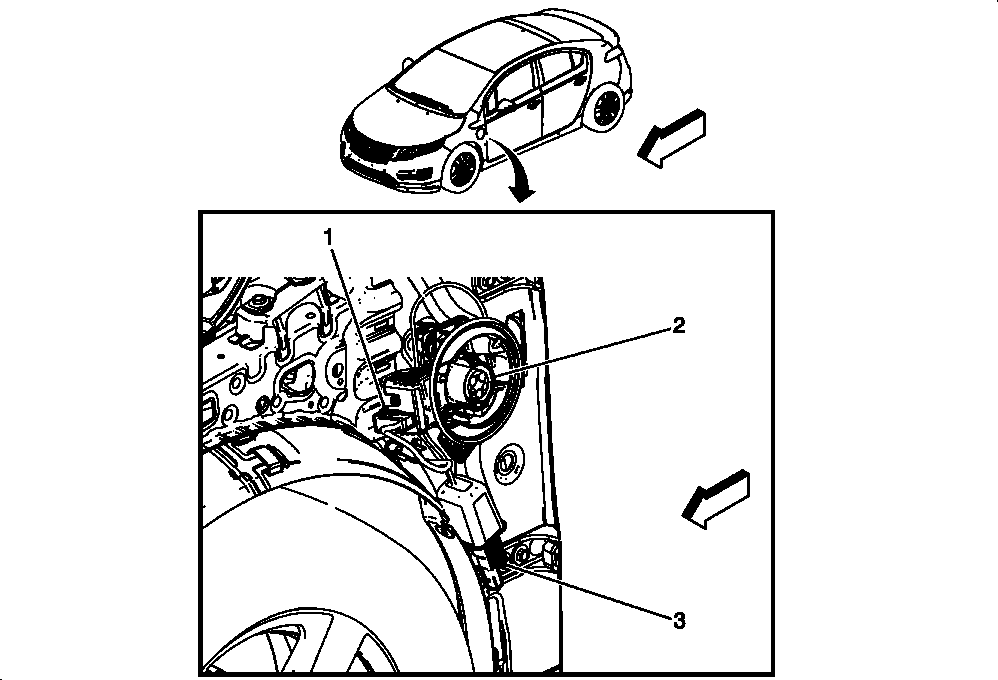 1
2
3