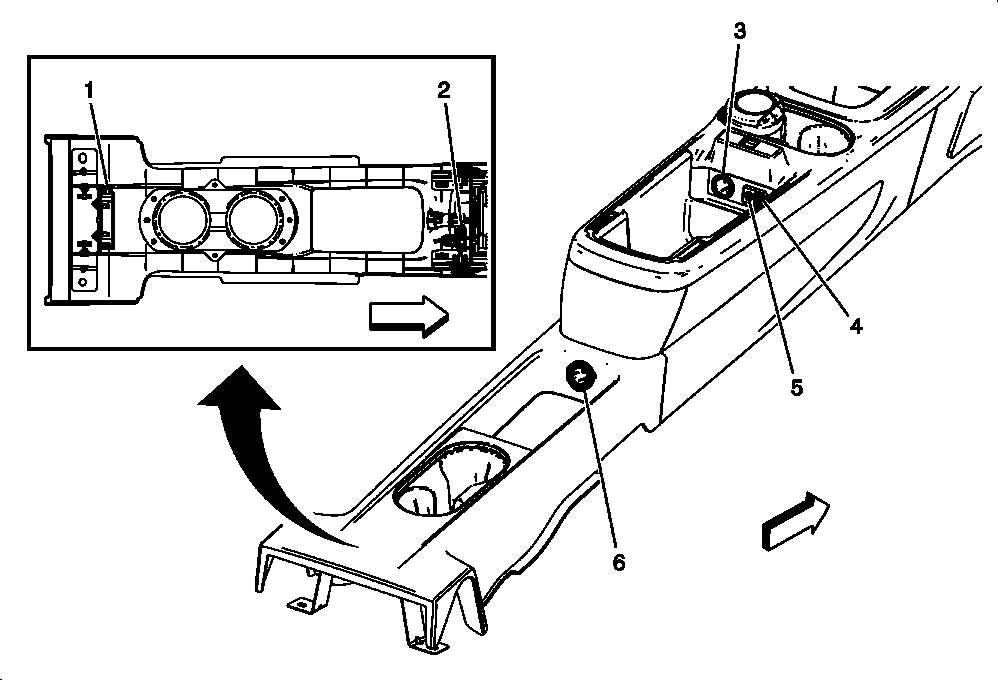 1
2
3
4
5
6