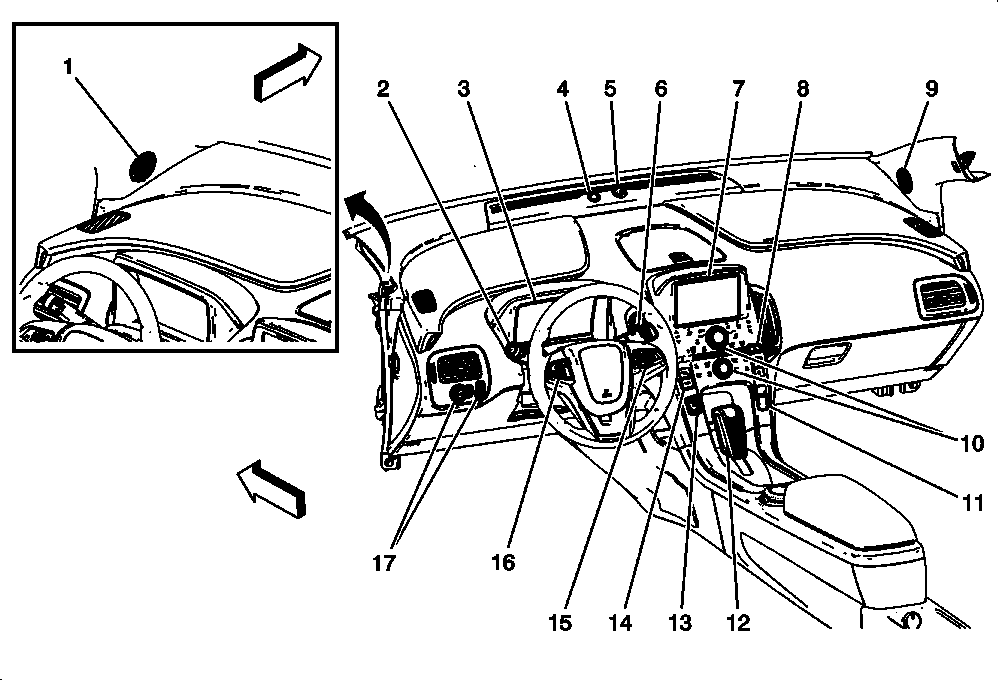 1
2
3
4
5
6
7
8
9
10
11
17
16
15
14
13
12