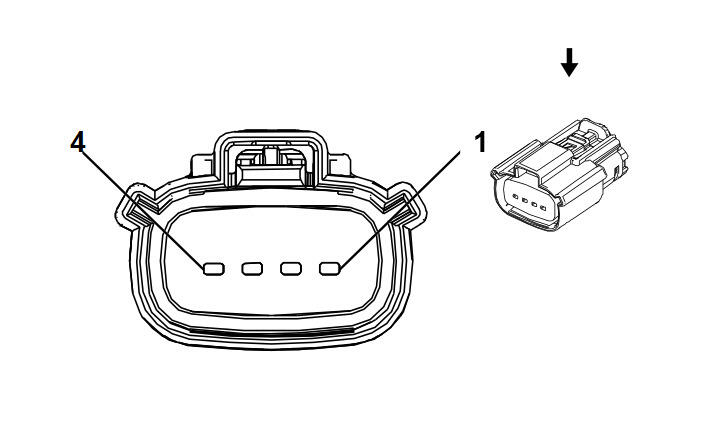 4
1