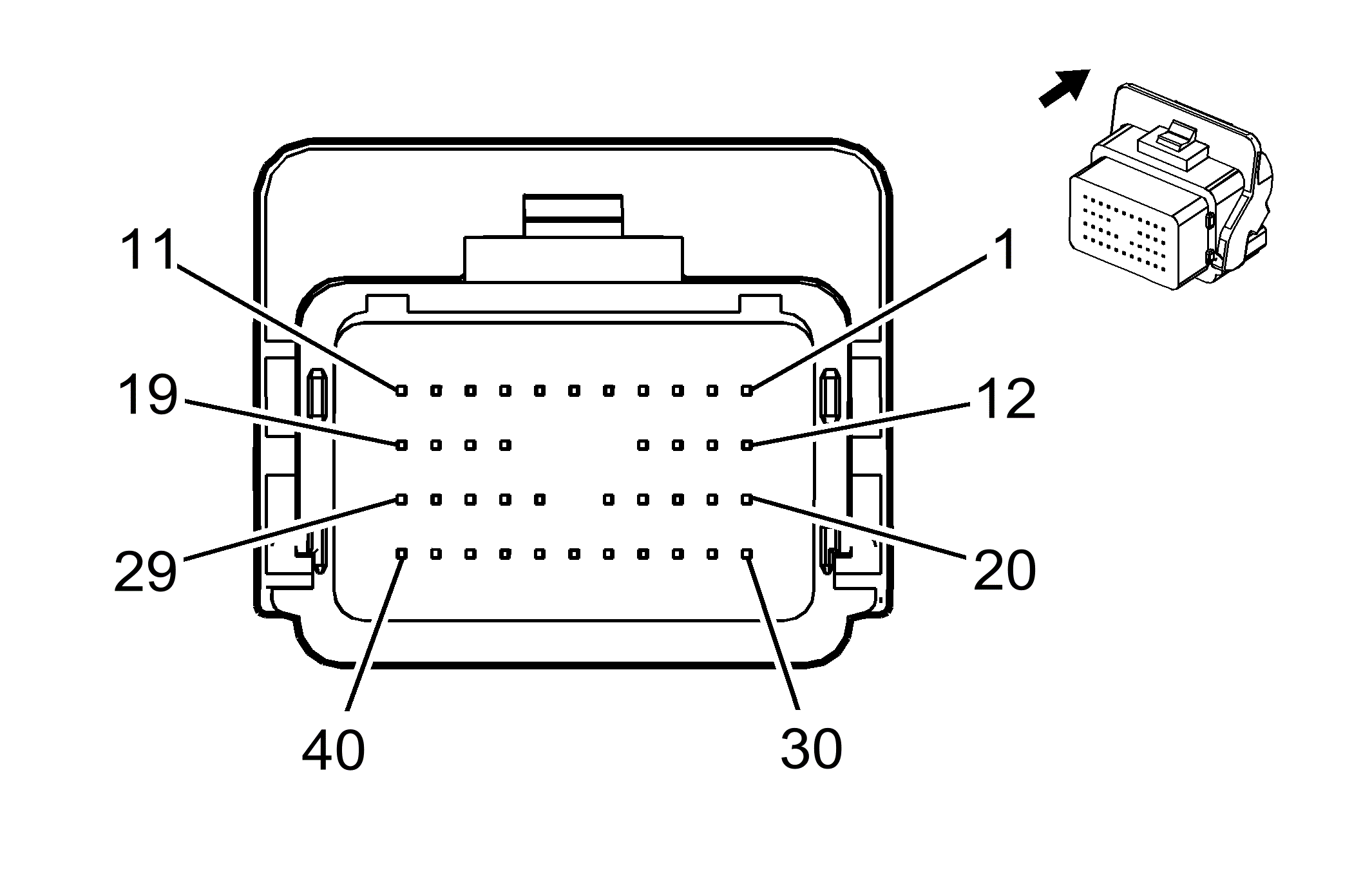 11
1
19
12
29
20
40
30