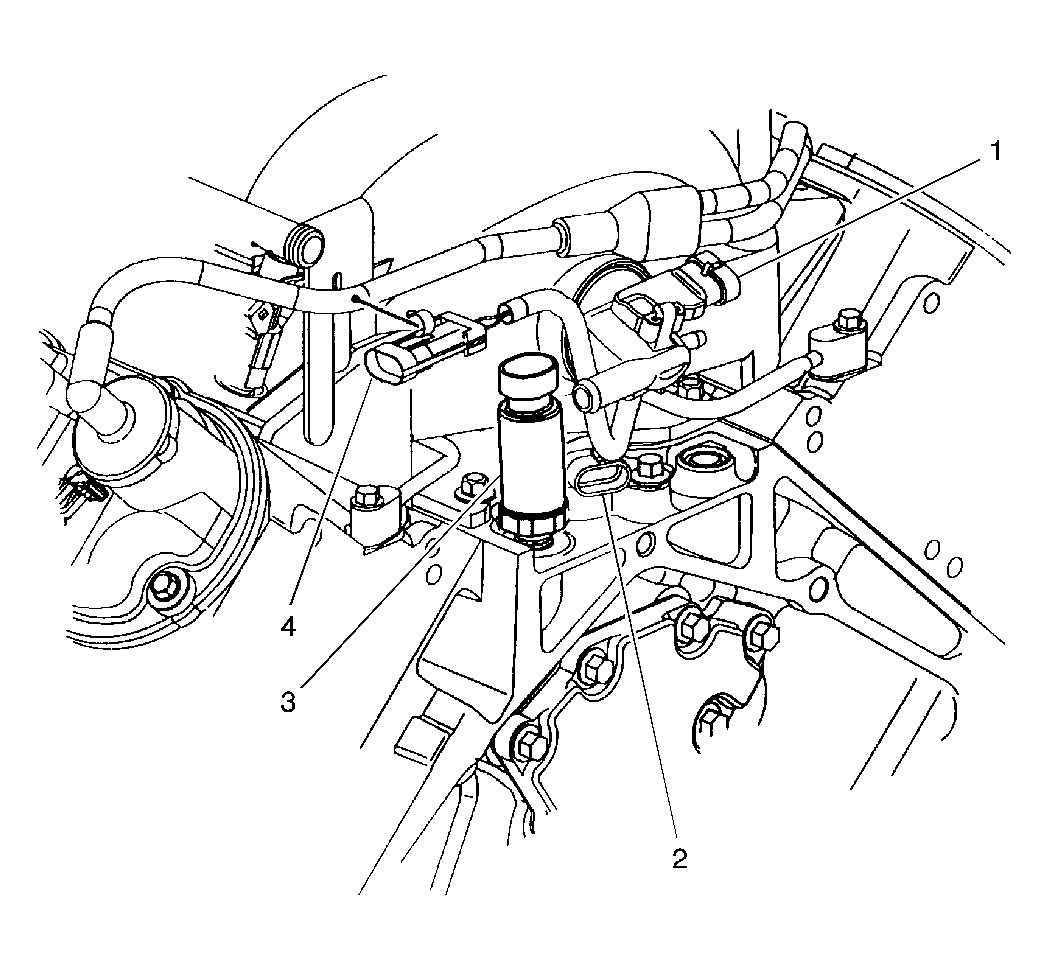 1
4
3
2