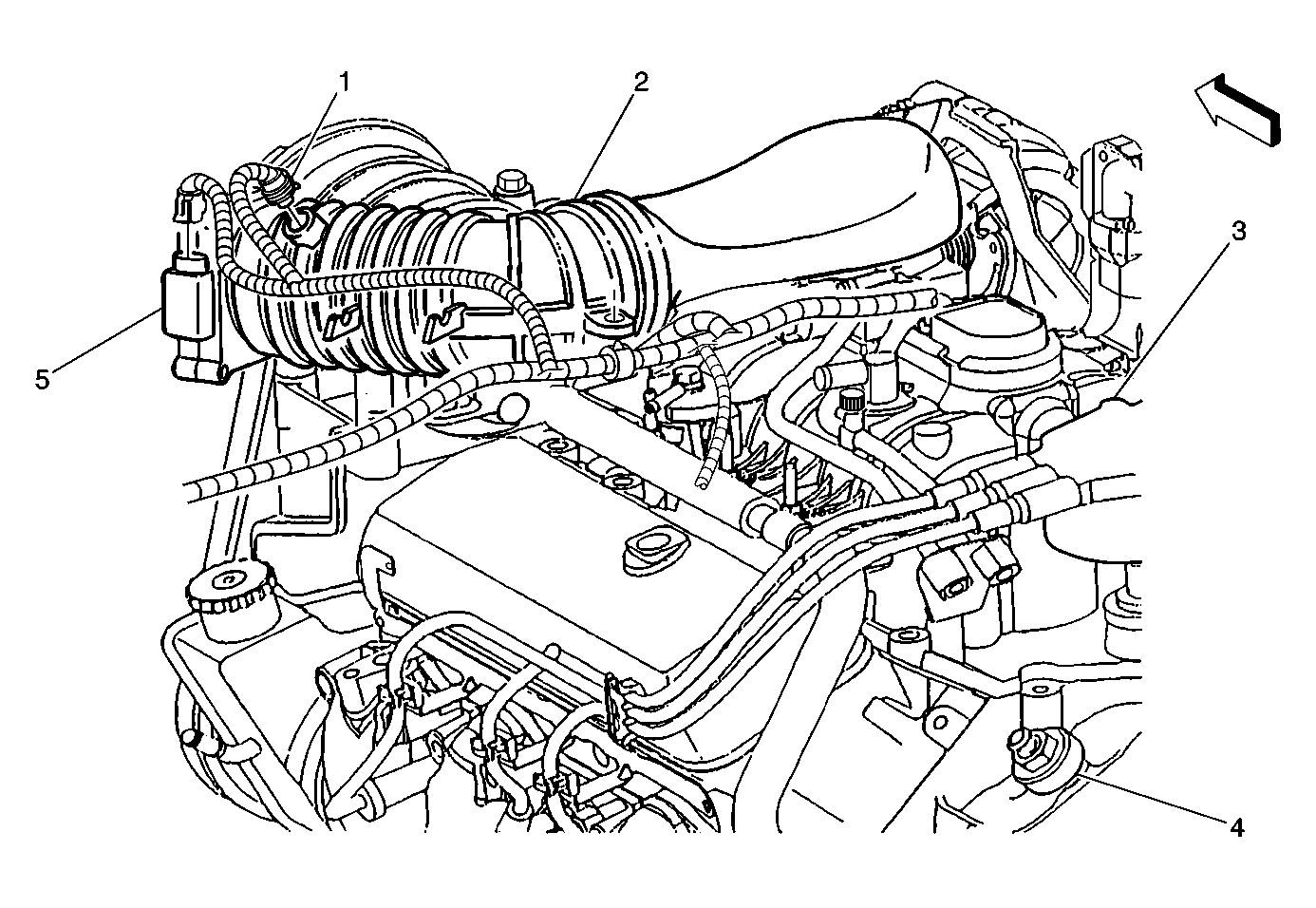 1
2
3
5
4