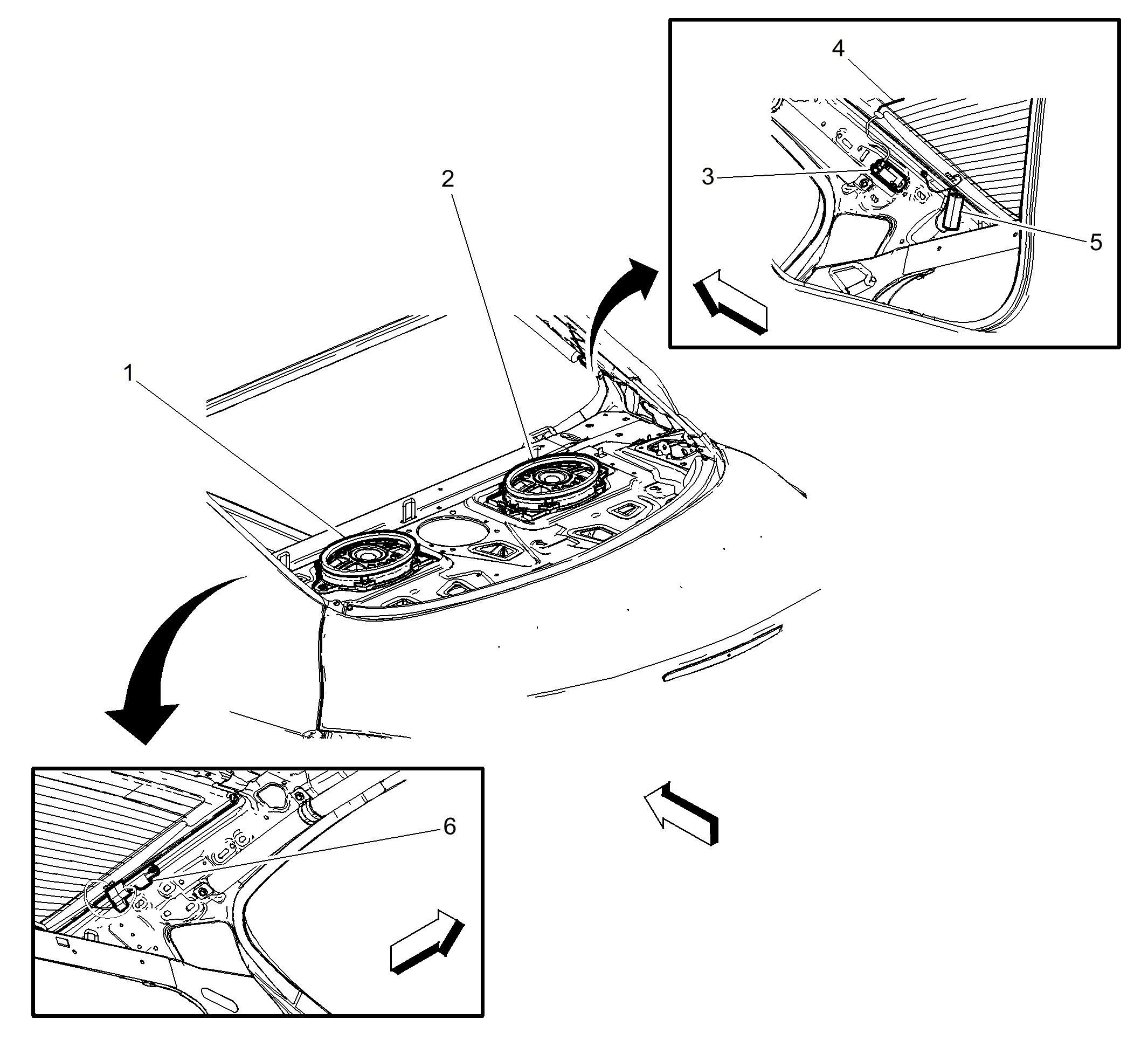 4
3
5
2
1
6