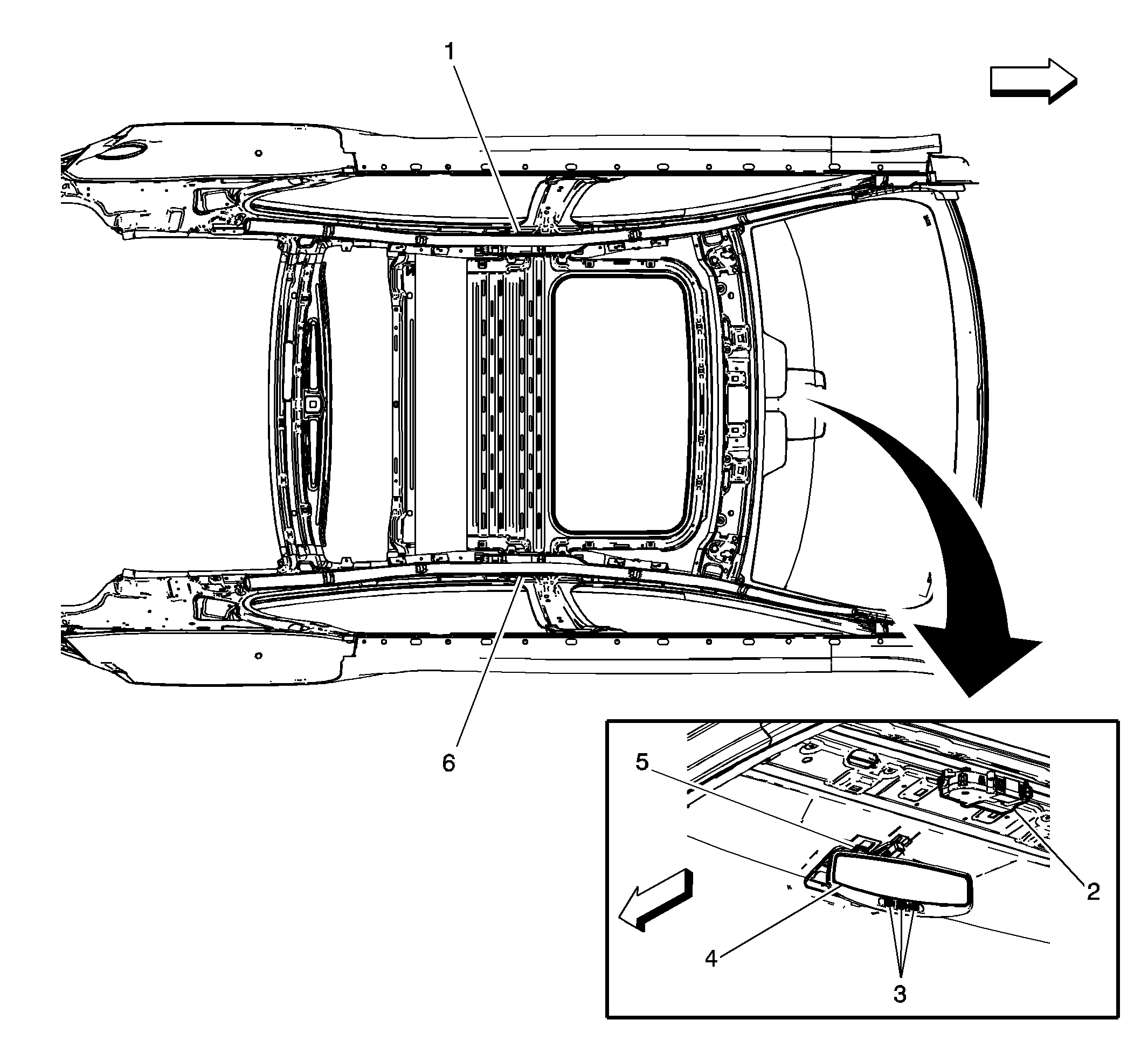 1

6

5

2

4

3