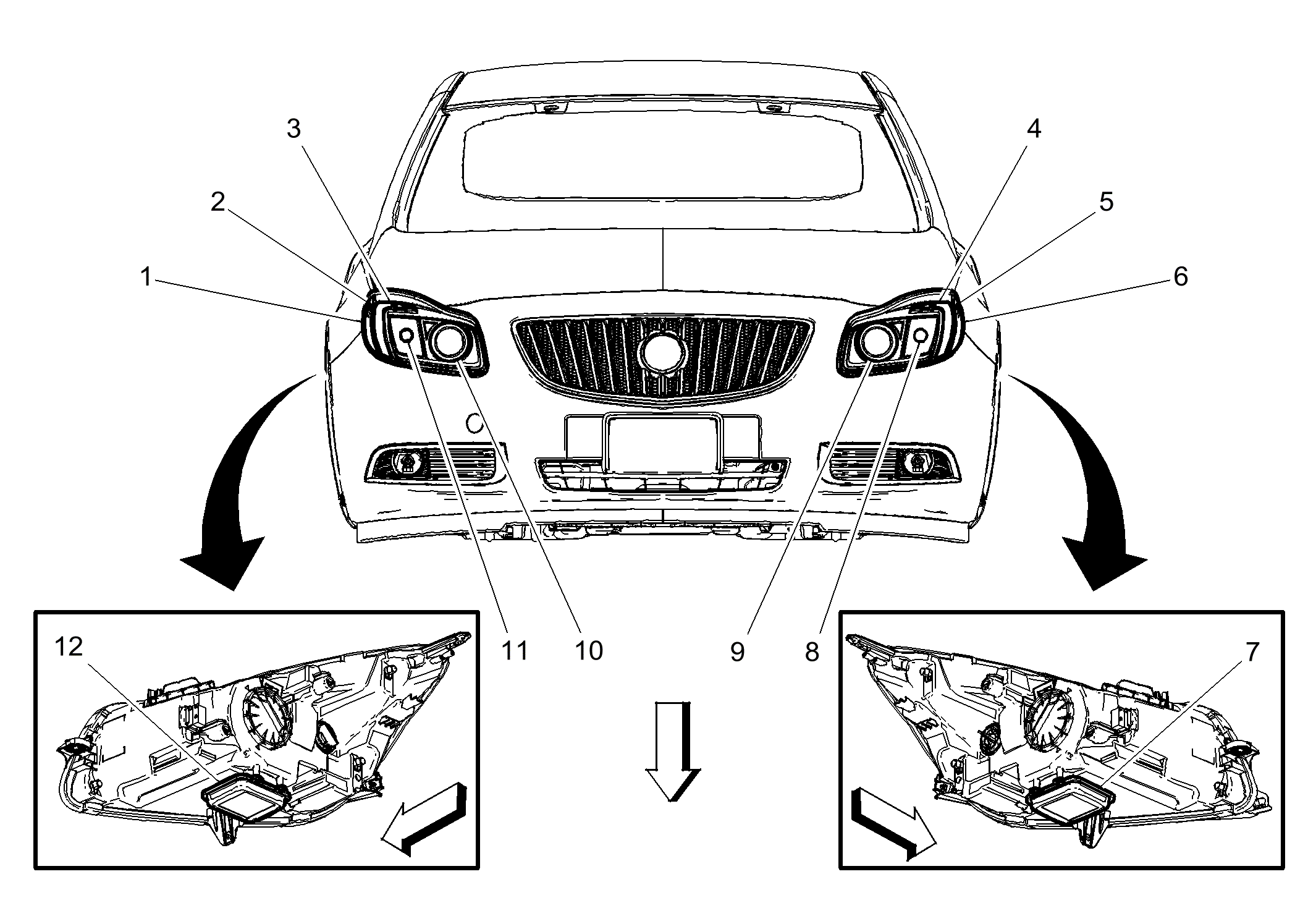 3
4
2
5
1
6
12
11
10
9
8
7