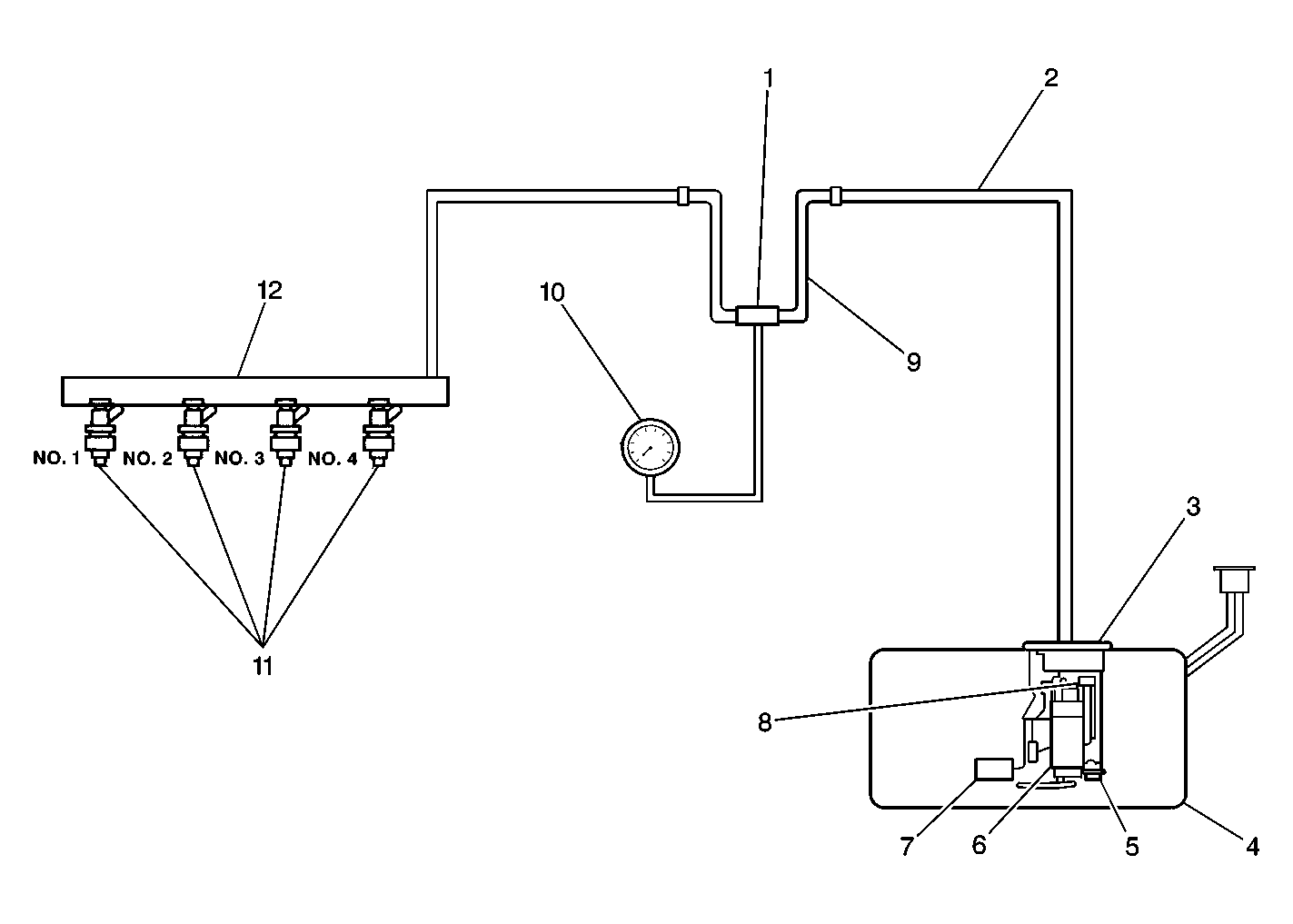 1
2
12
10
9
NO. 1
NO. 2
NO. 3
NO. 4
11
3
8
7
6
5
4