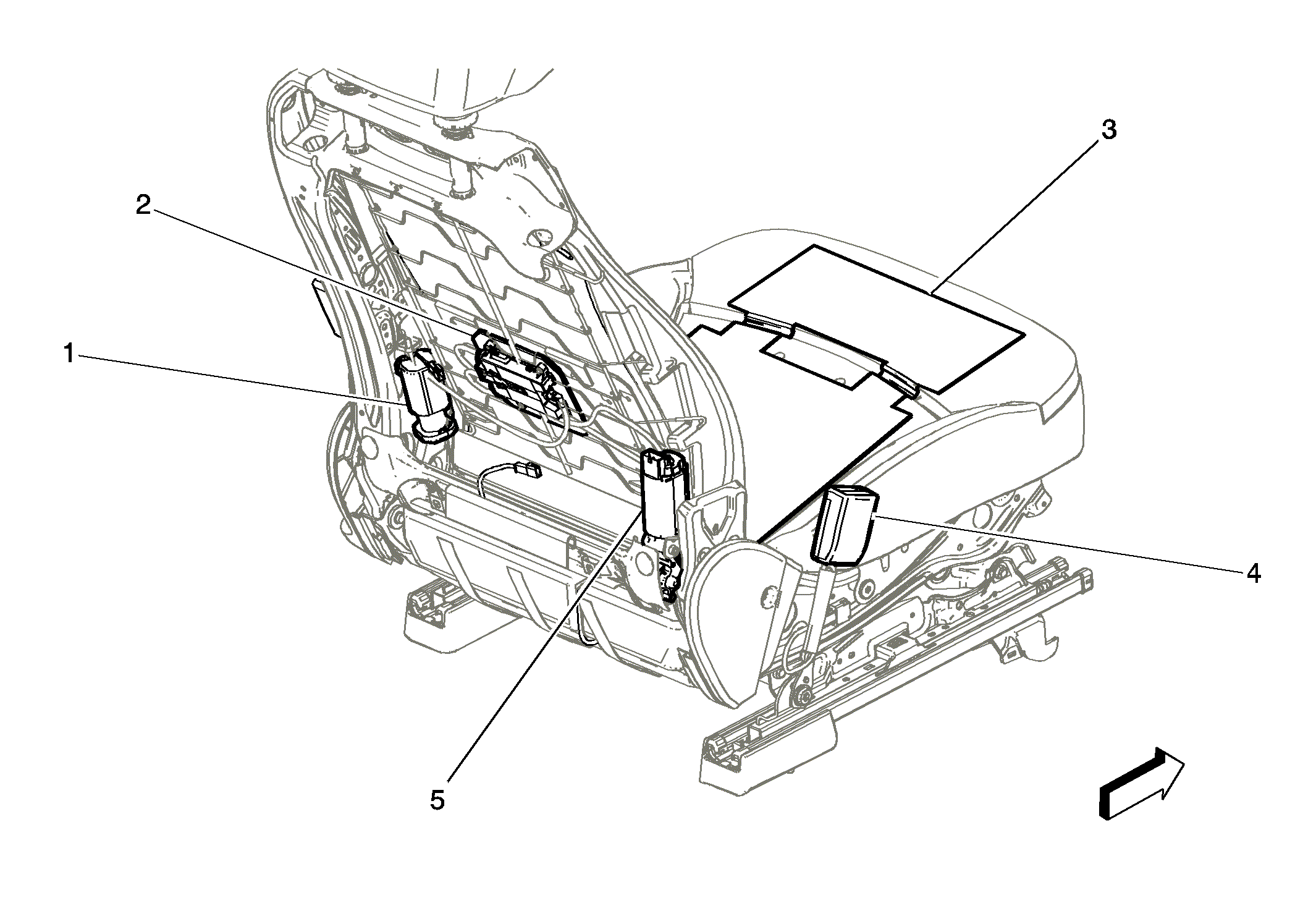 3

2

1

4

5