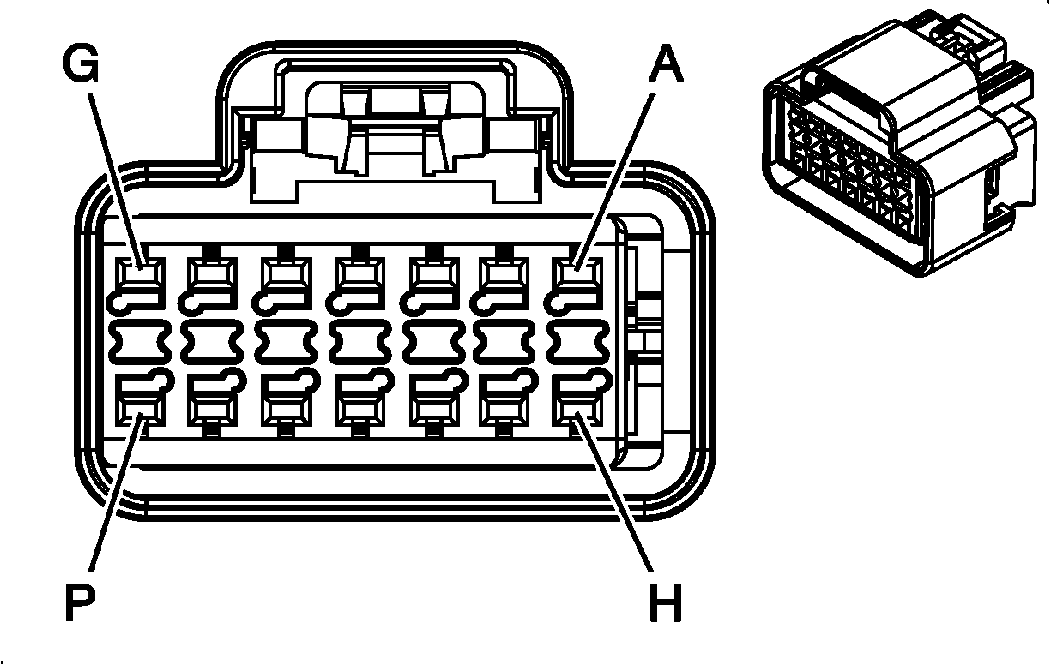 G
A
P
H