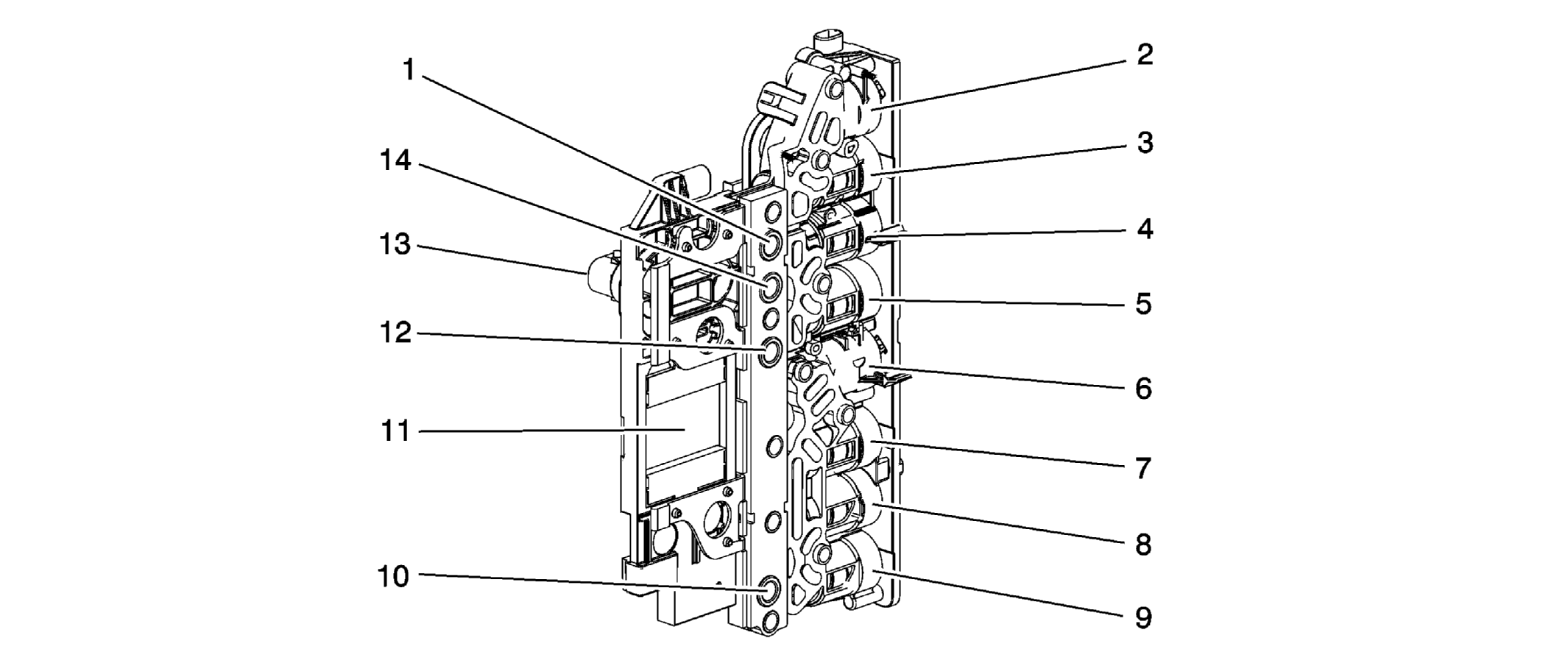 1
14
13
12
11
10
2
3
4
5
6
7
8
9