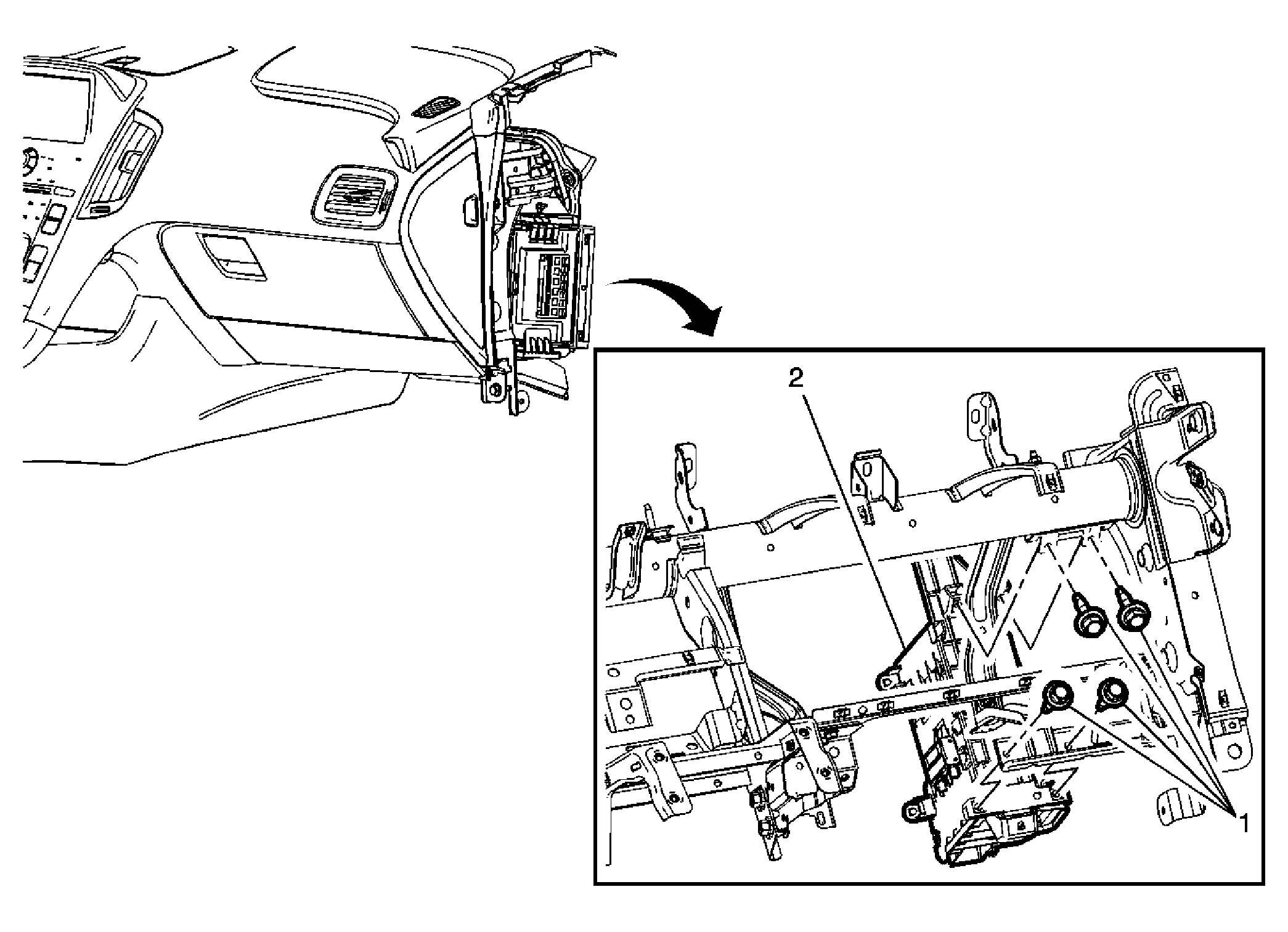 2

1