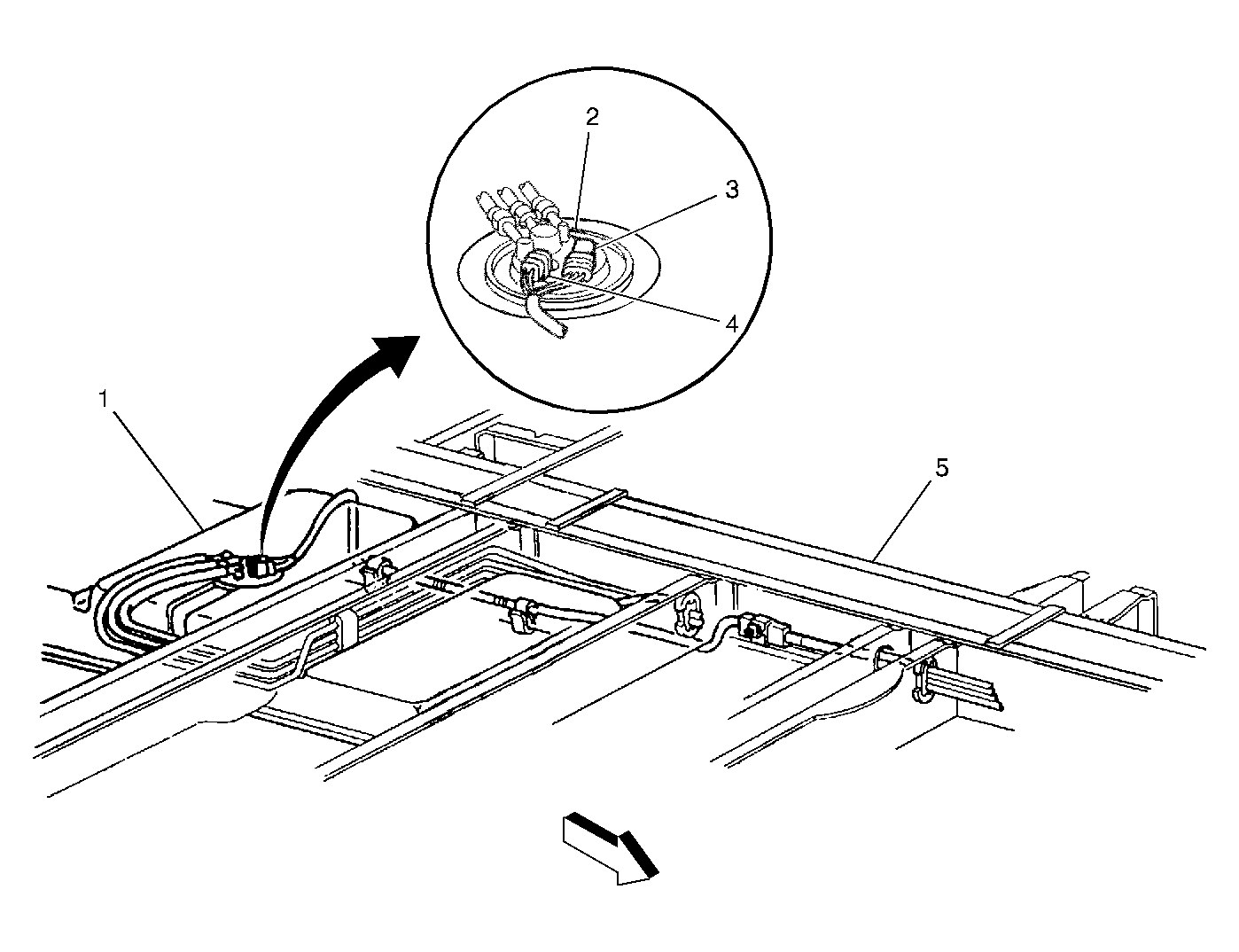 2
3
4
1
5