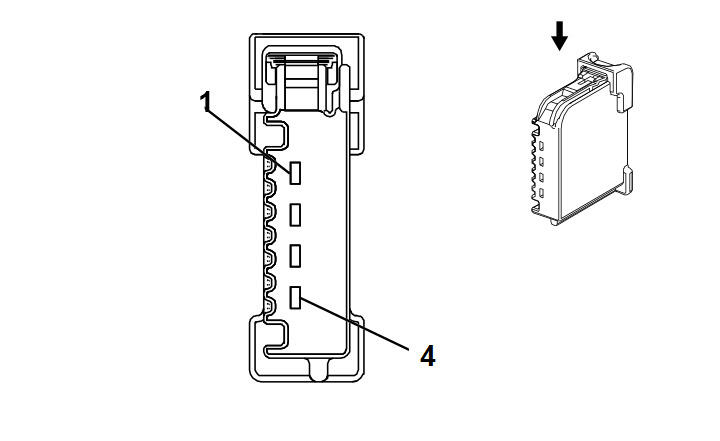 1
4