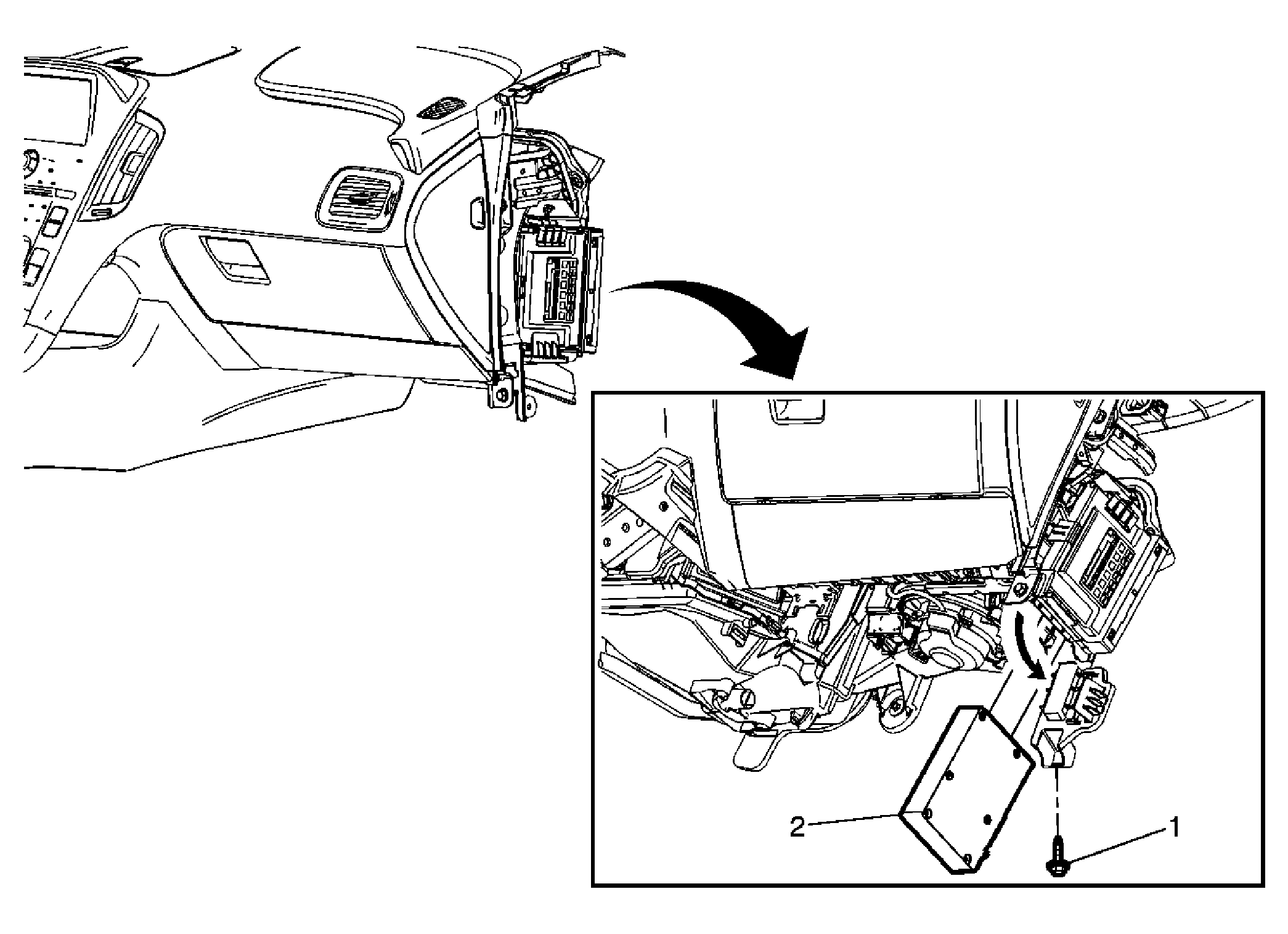 2
1