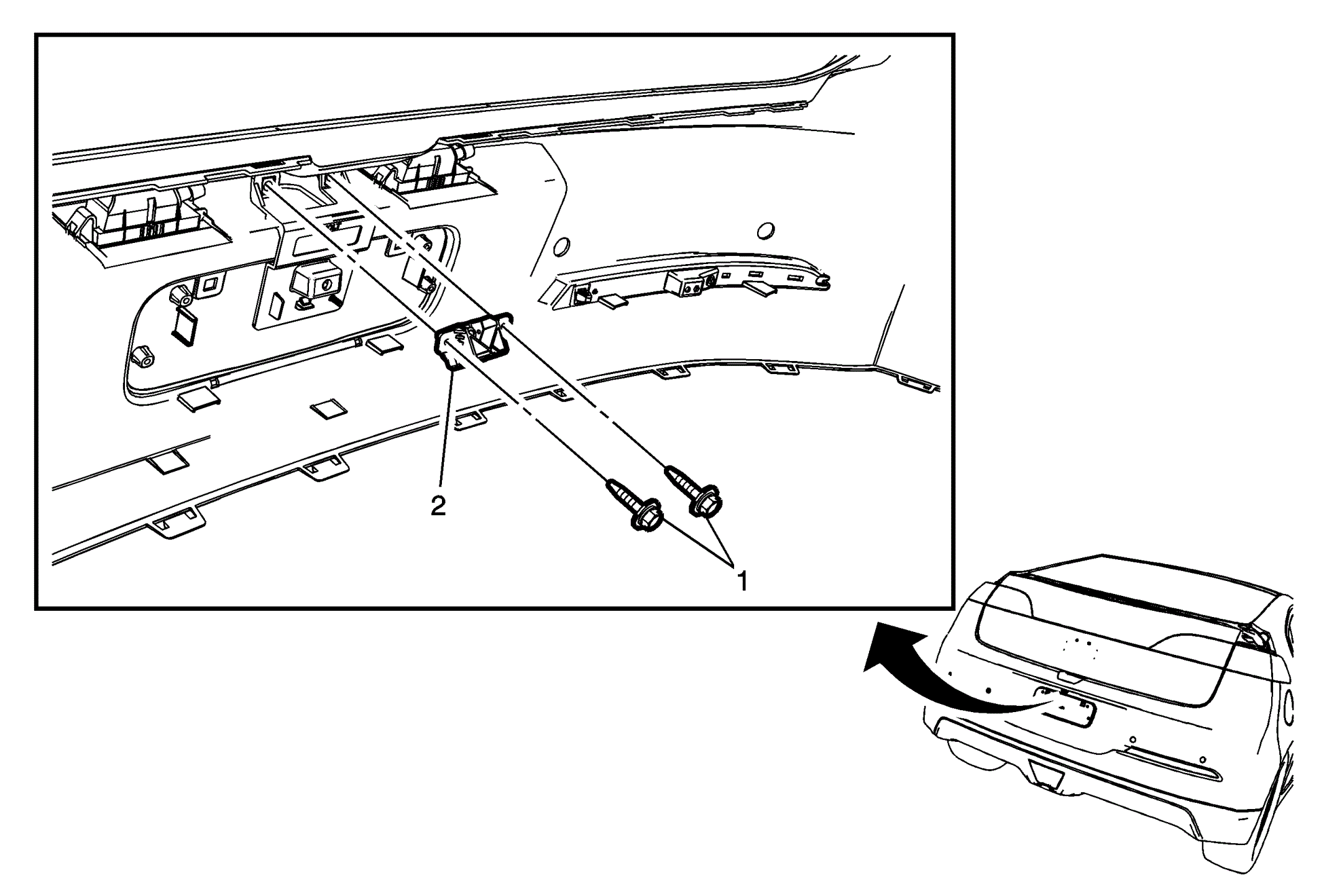 2

1