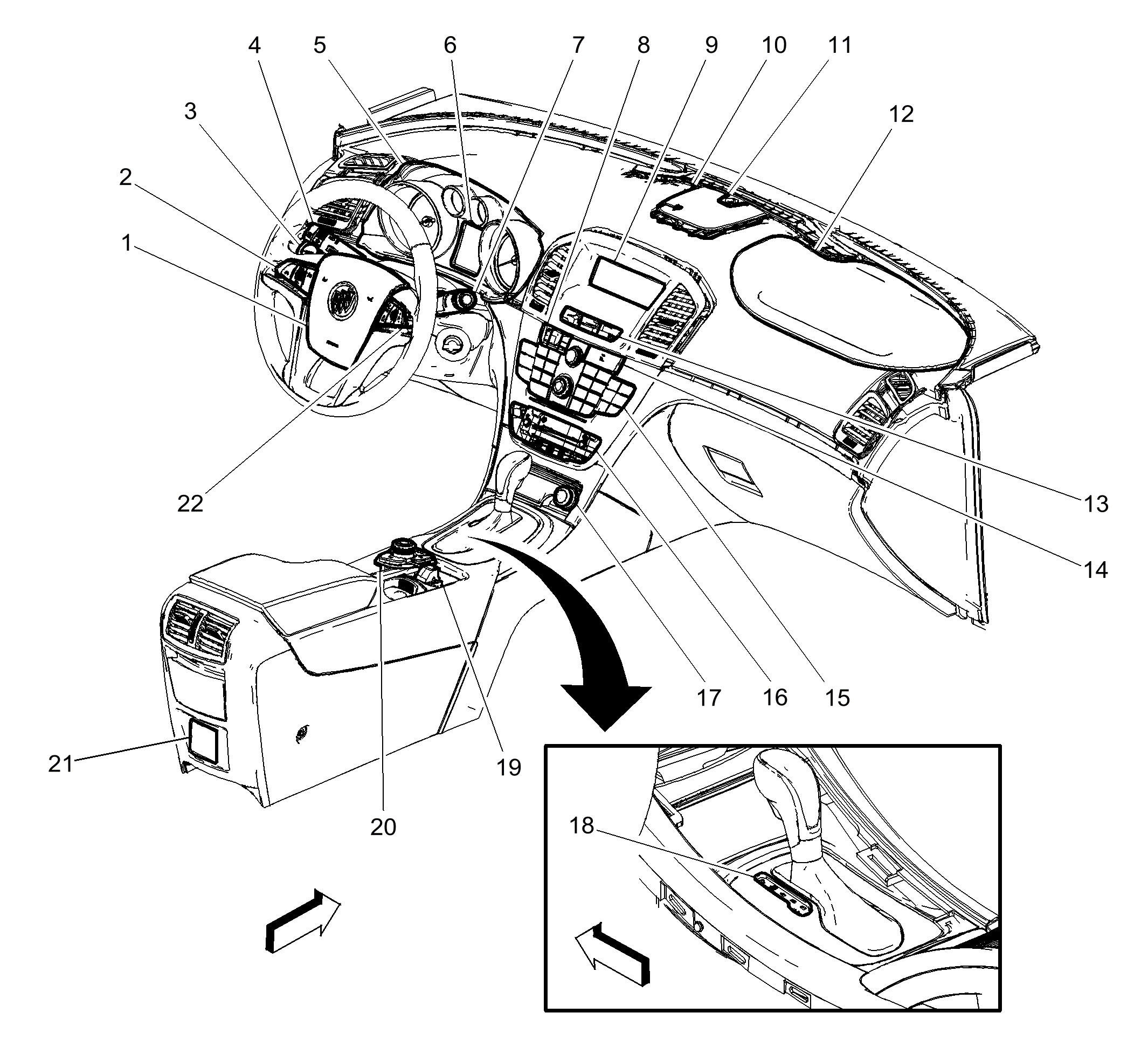 4 5 6 7 8 9 10 11
3
12
2
1
22
13
14
17 16 15
21
19
20
18