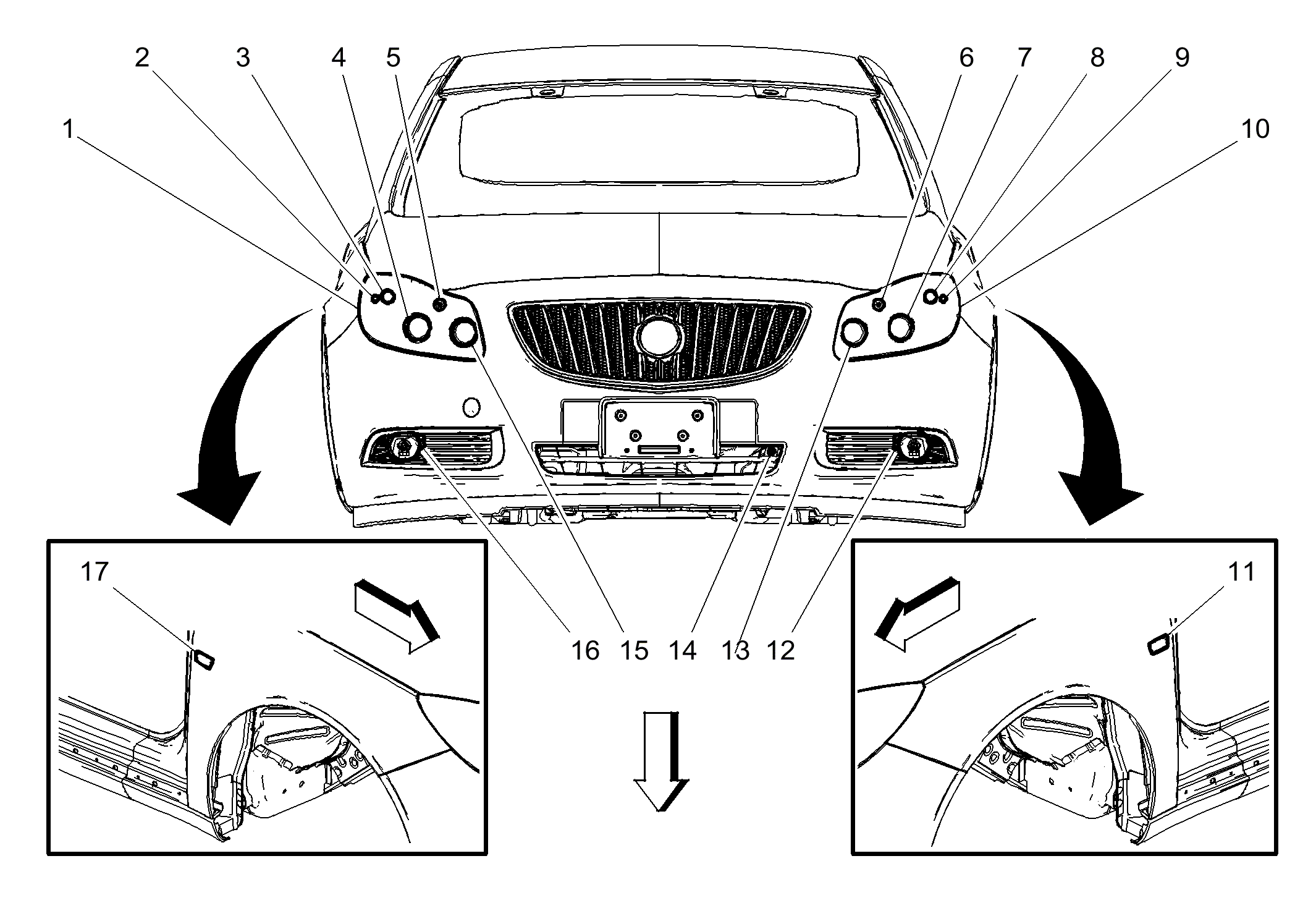 2 3 4 5 6 7 8 9
1 10
17 11
16 15 14 13 12