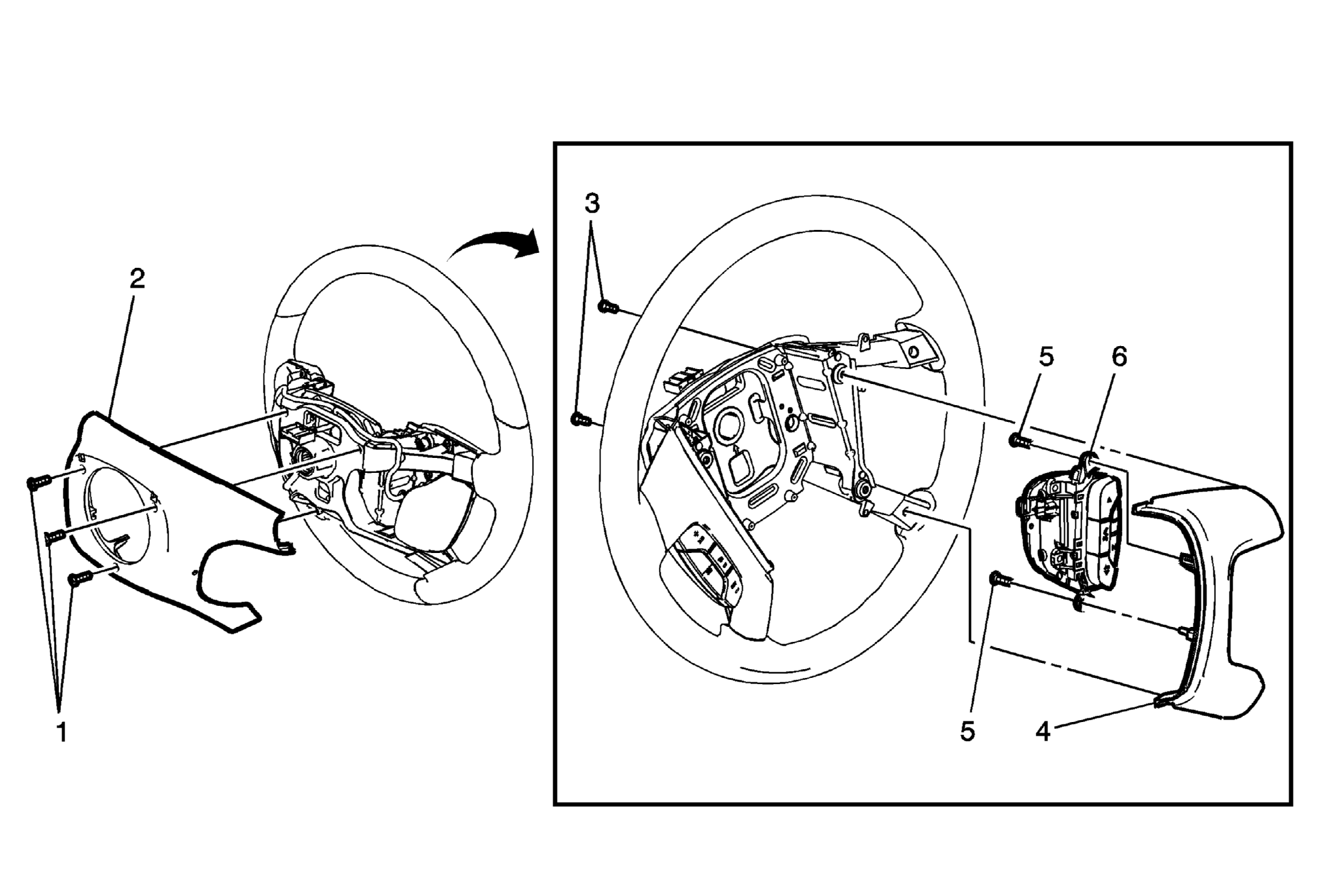 2
1
3
5
6
5
4