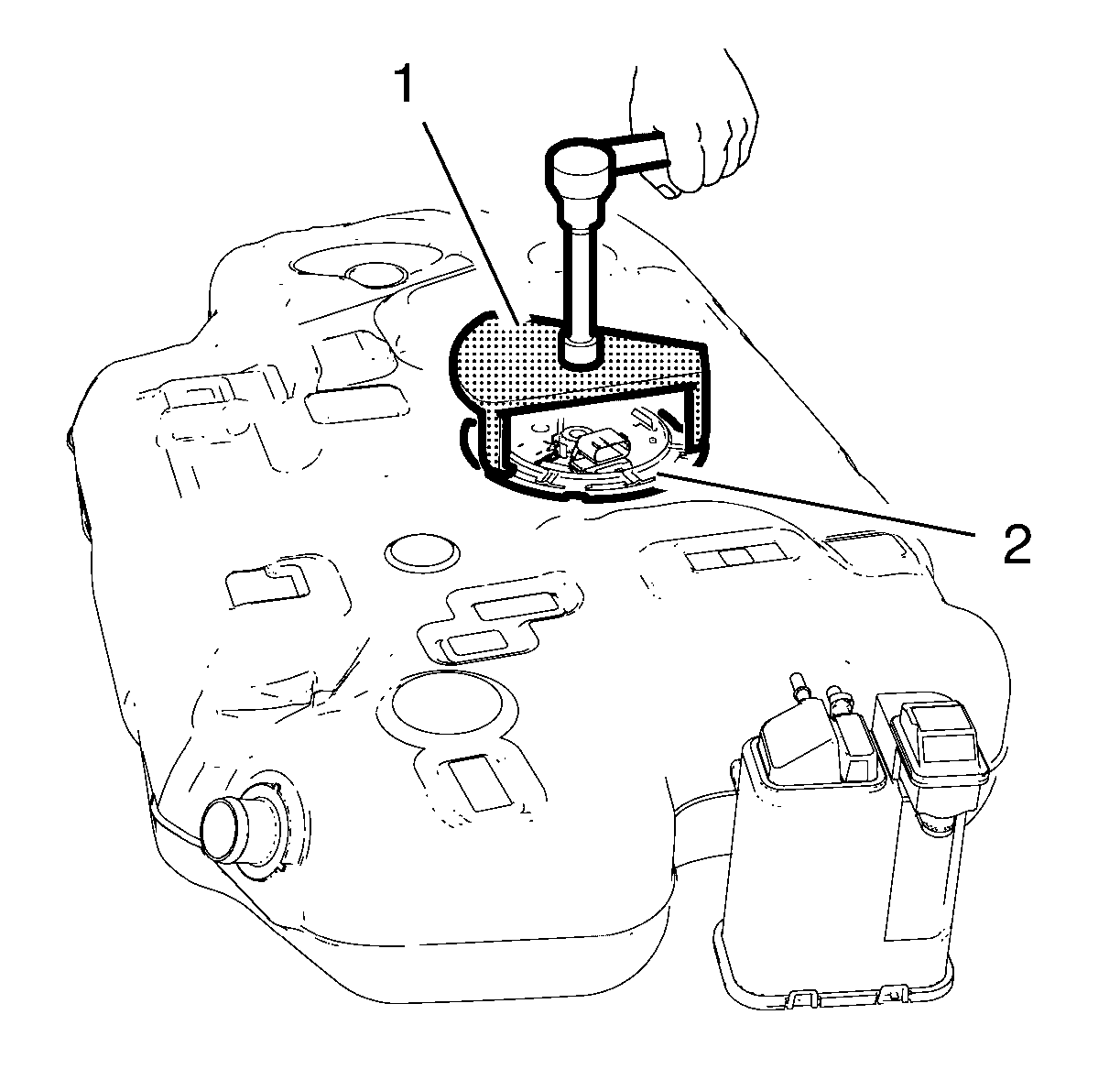 1

2