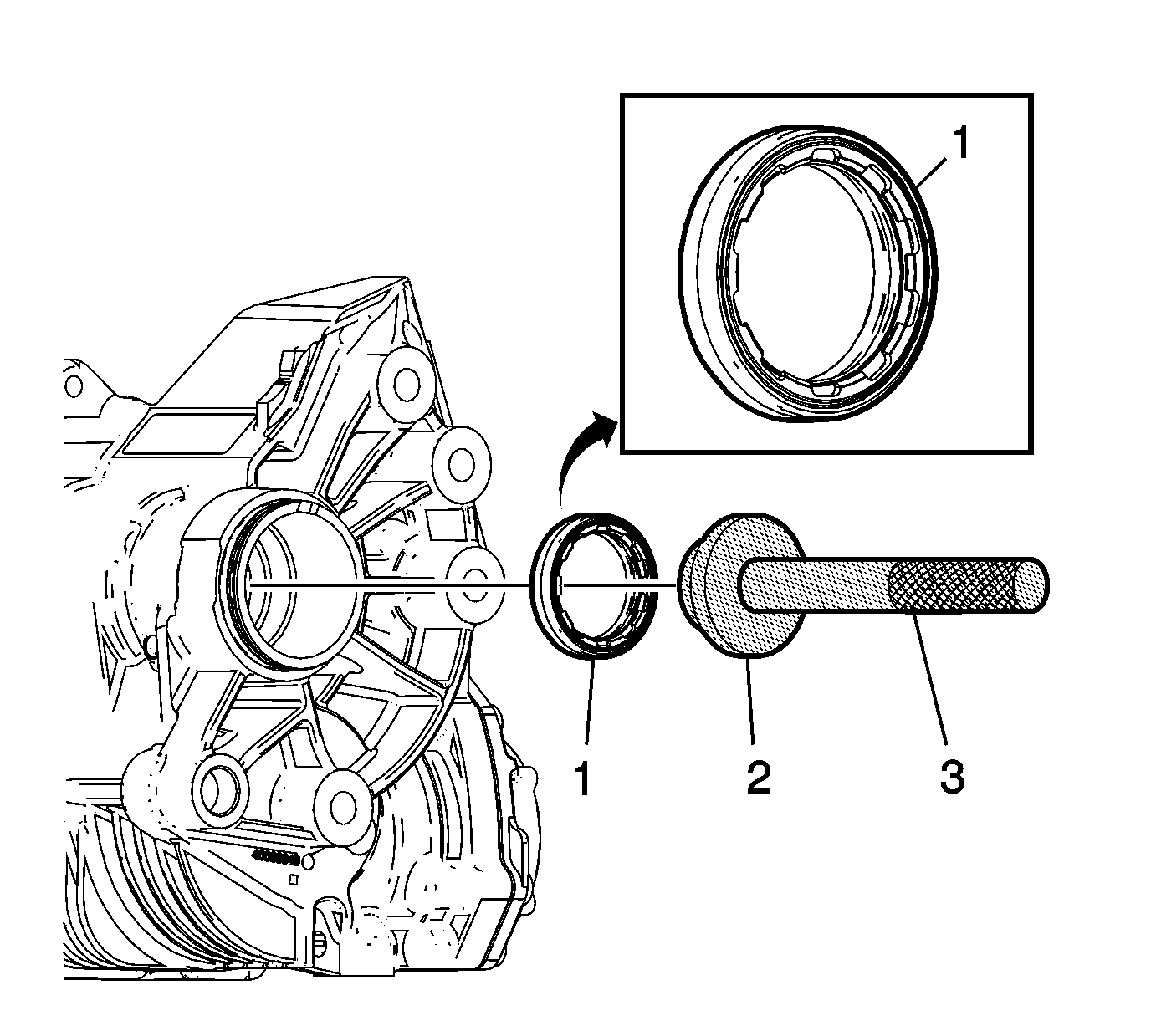 1

1

2

3