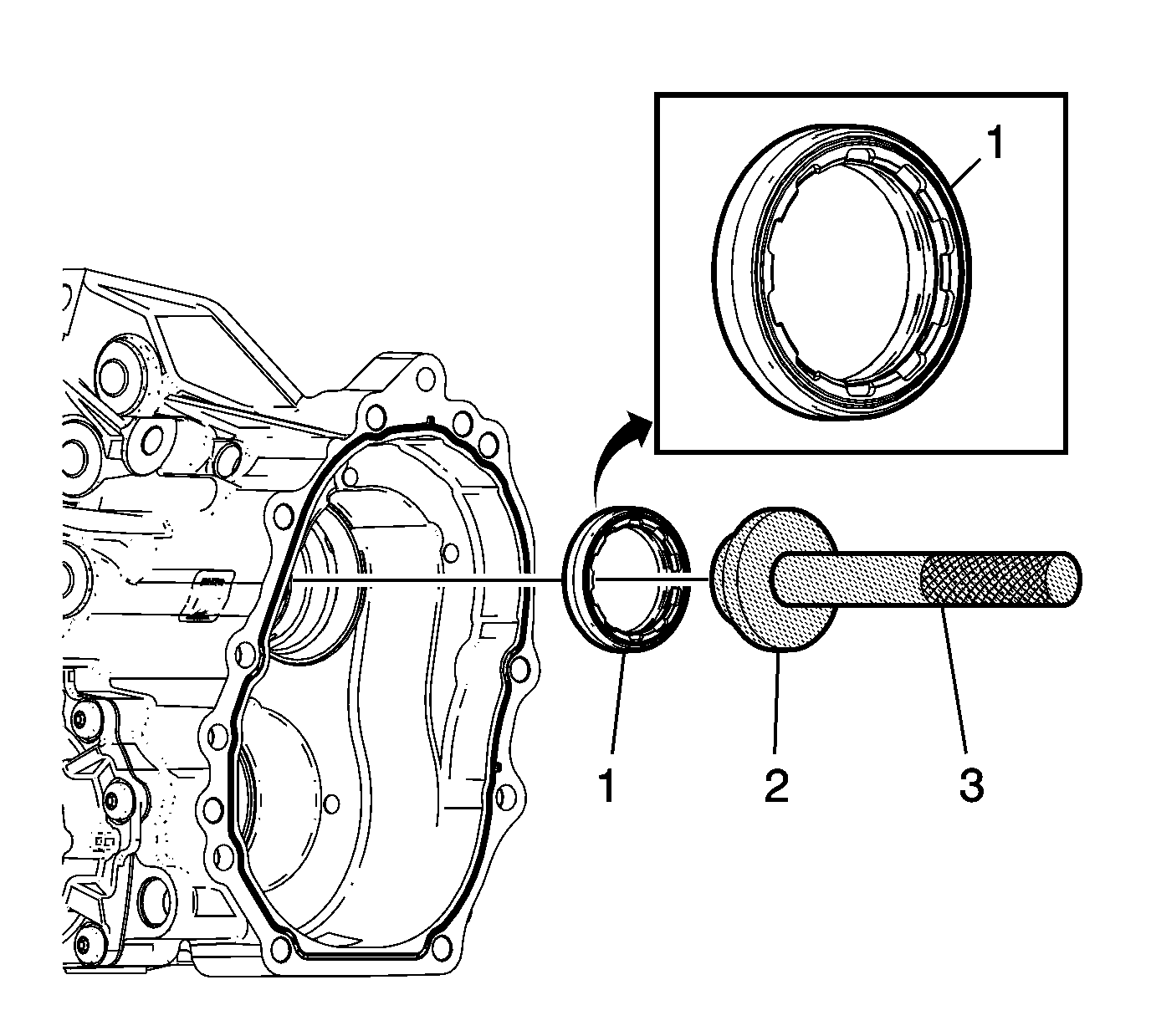 1

1 2 3