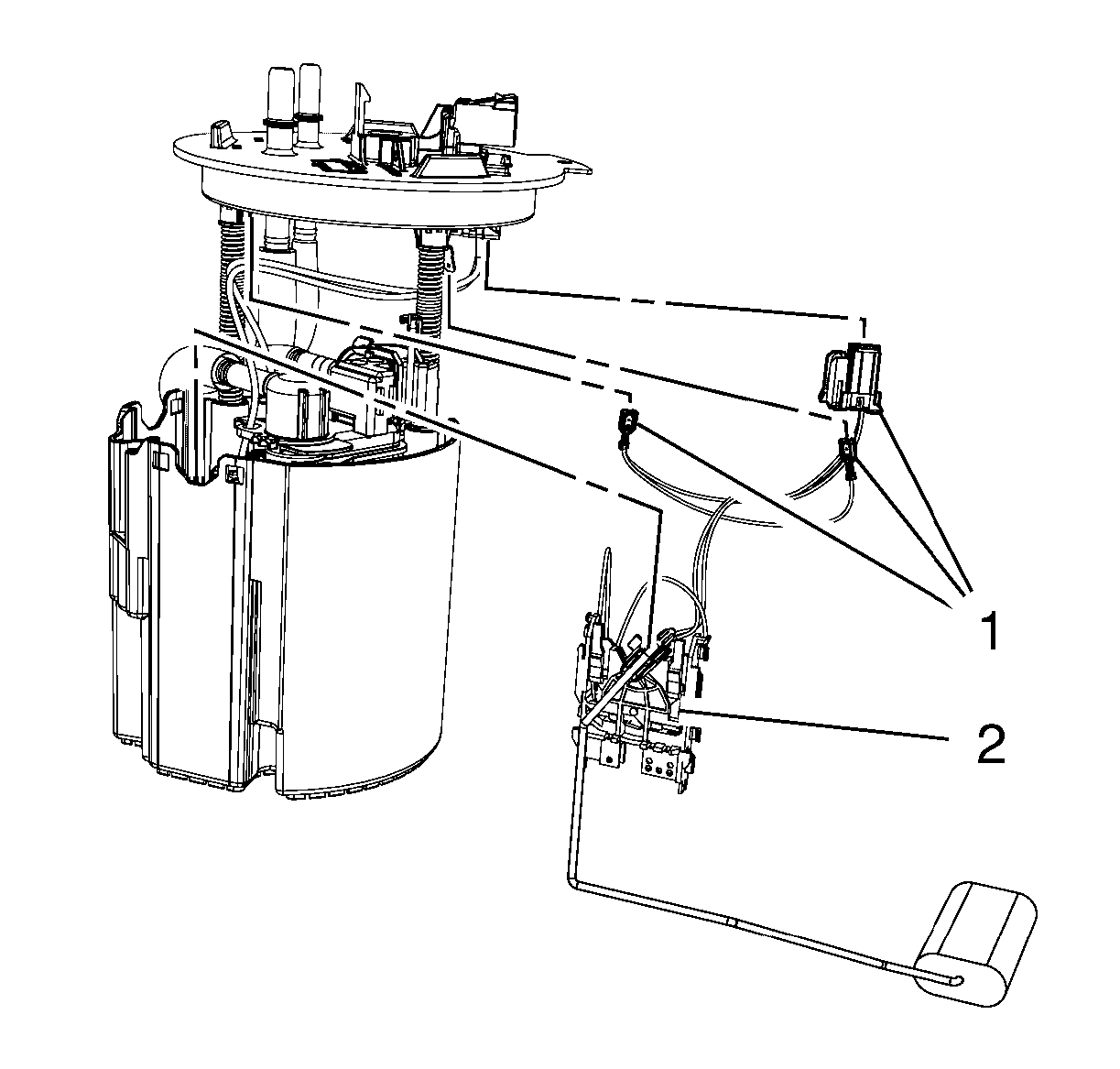 1
2