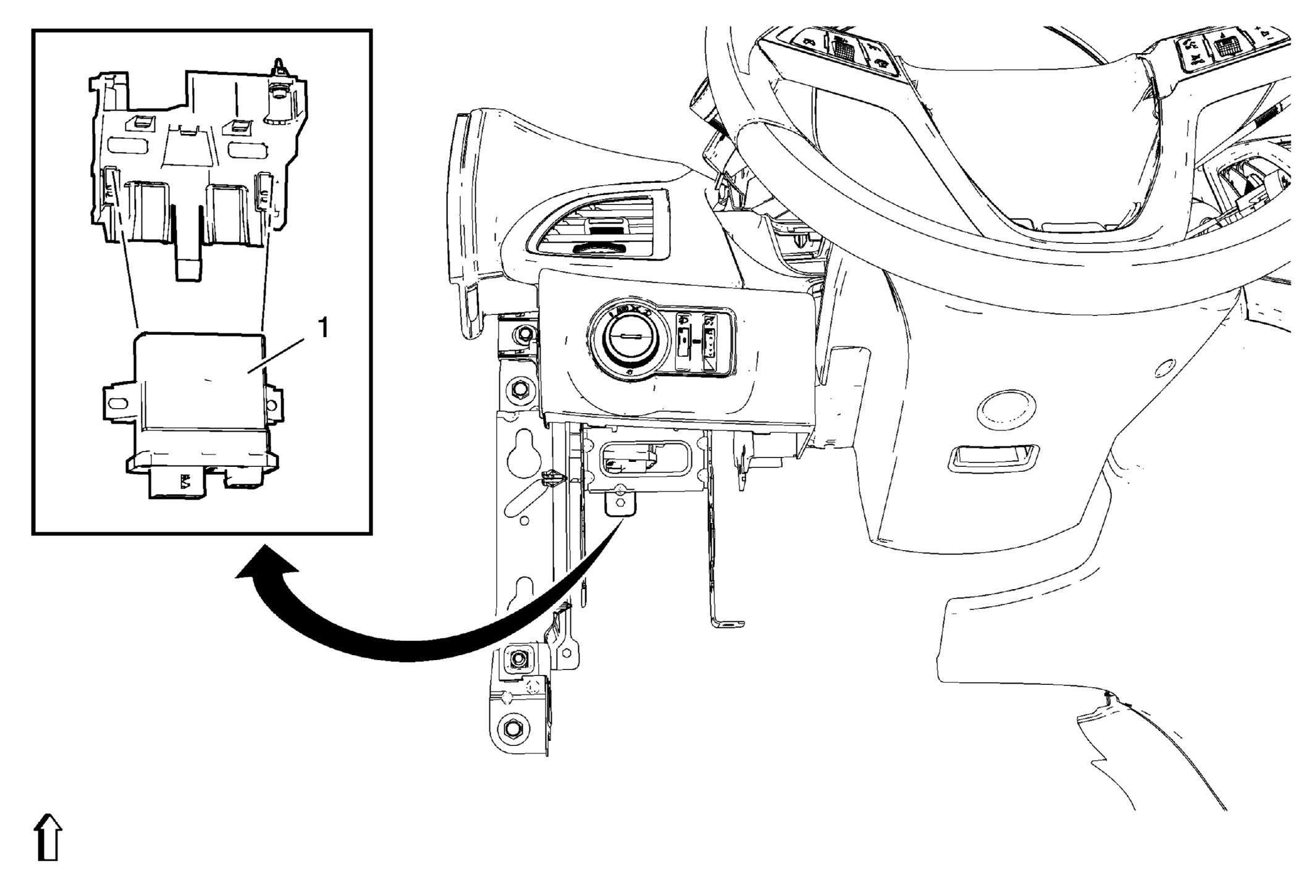 1