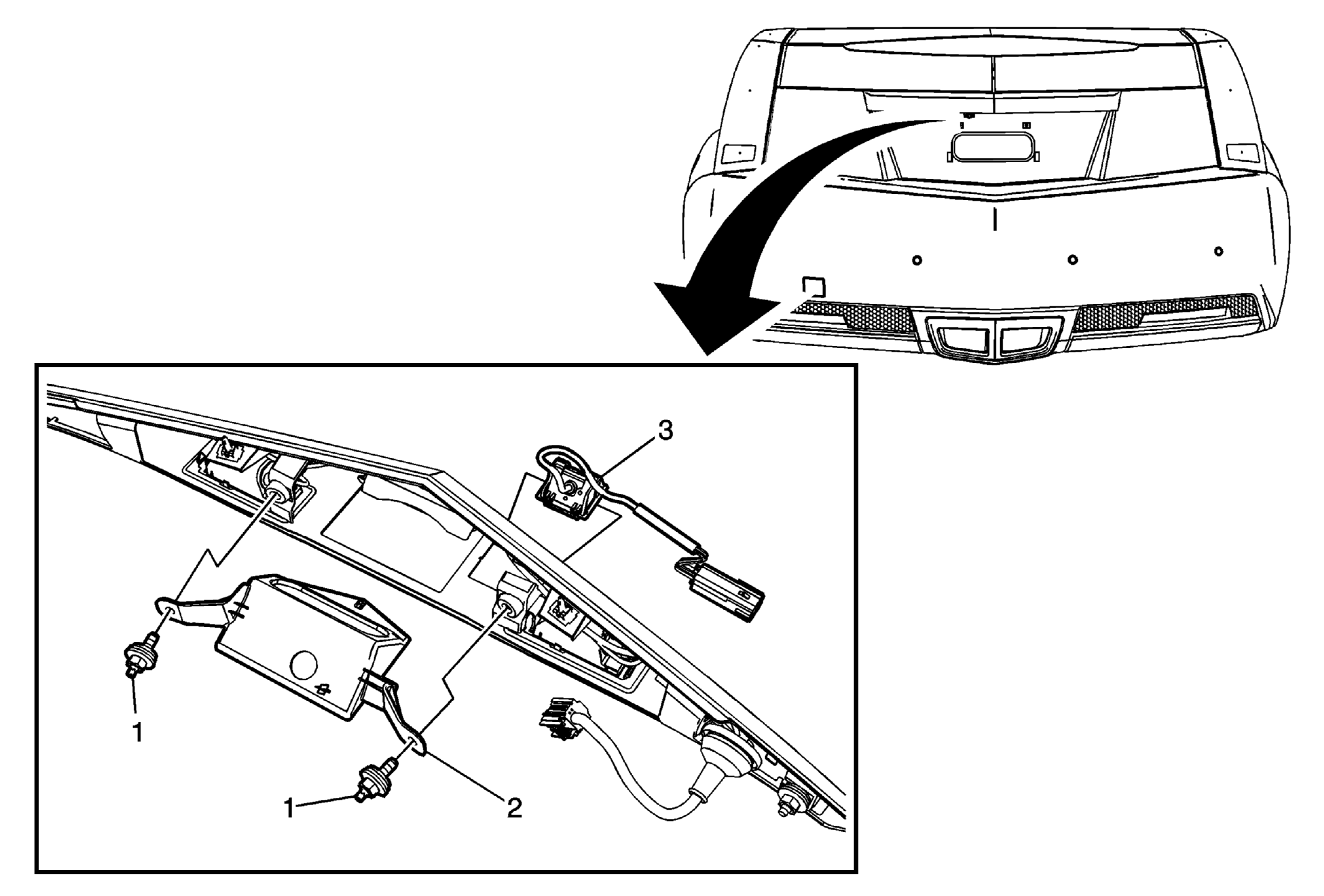 3
1
1
2