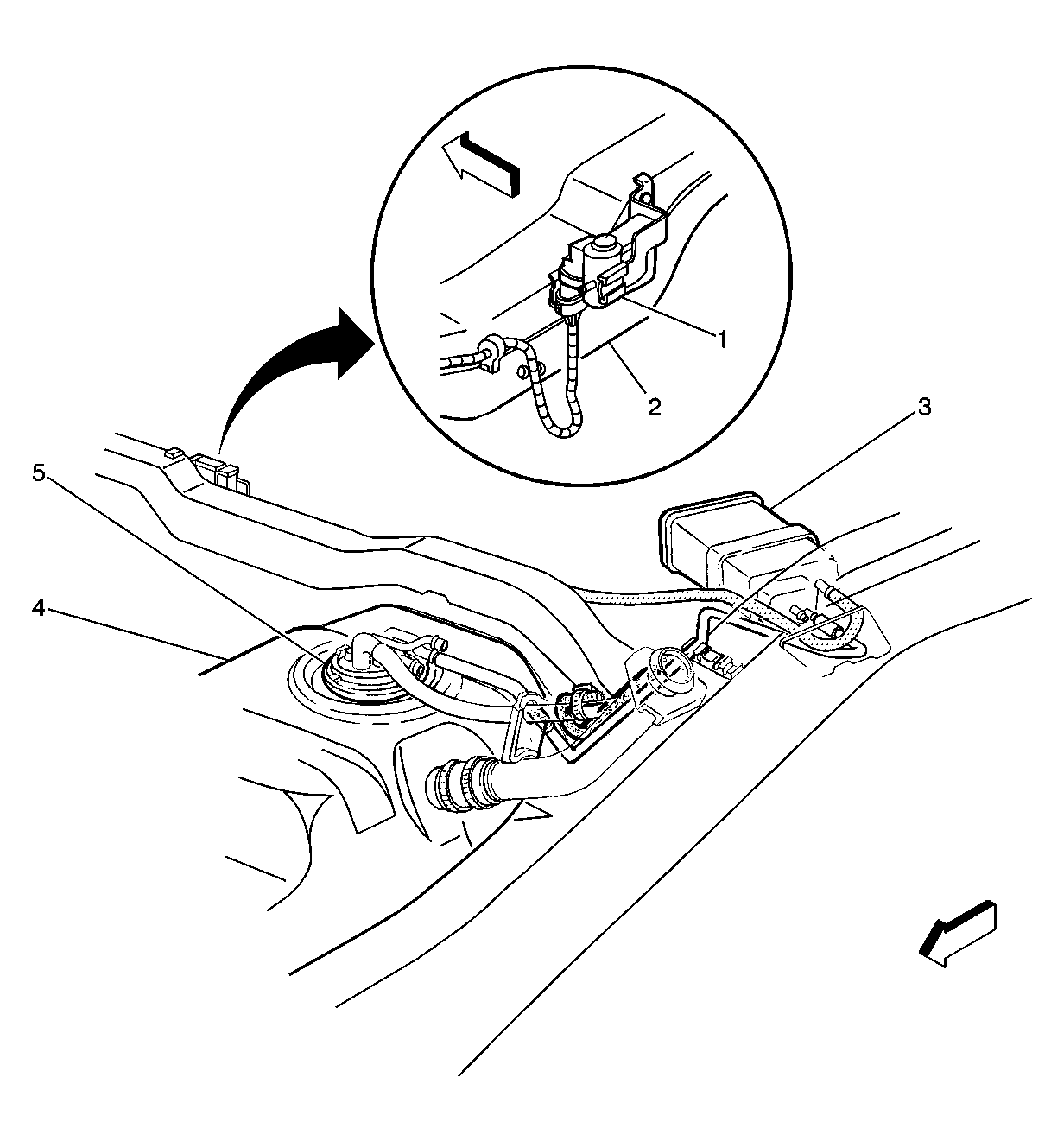 1
2
3
5
4