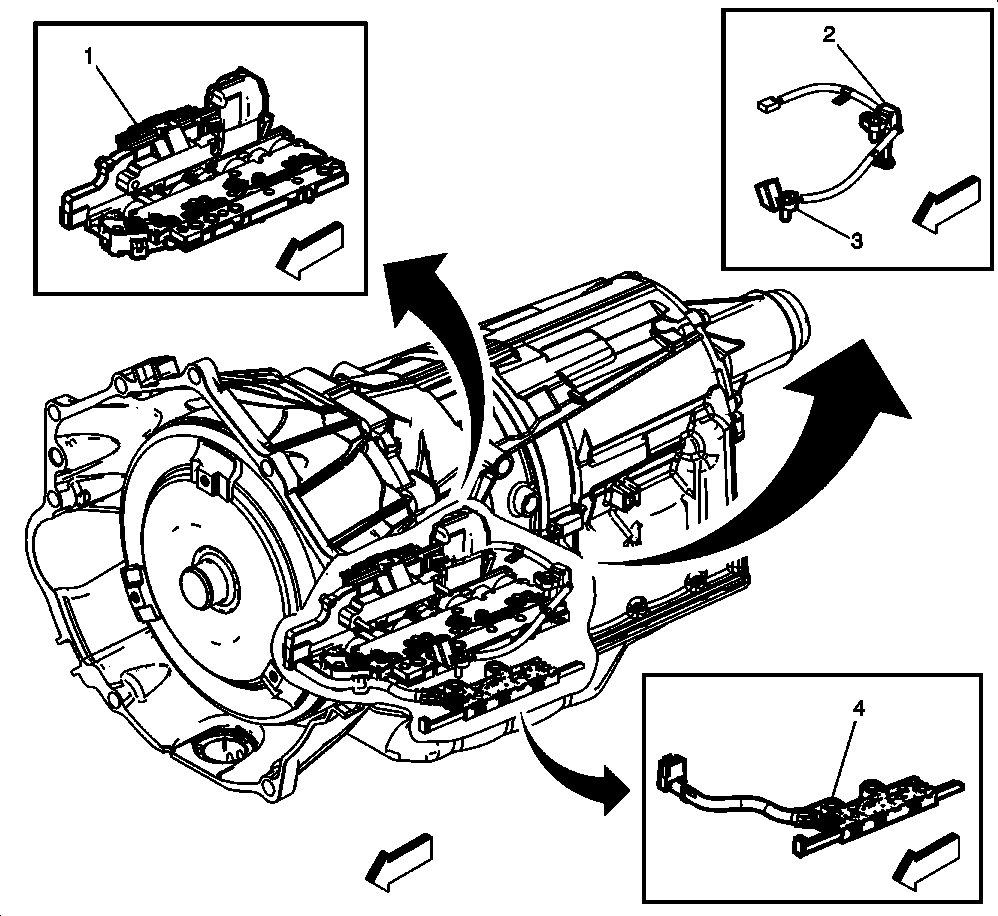 1

2

3

4