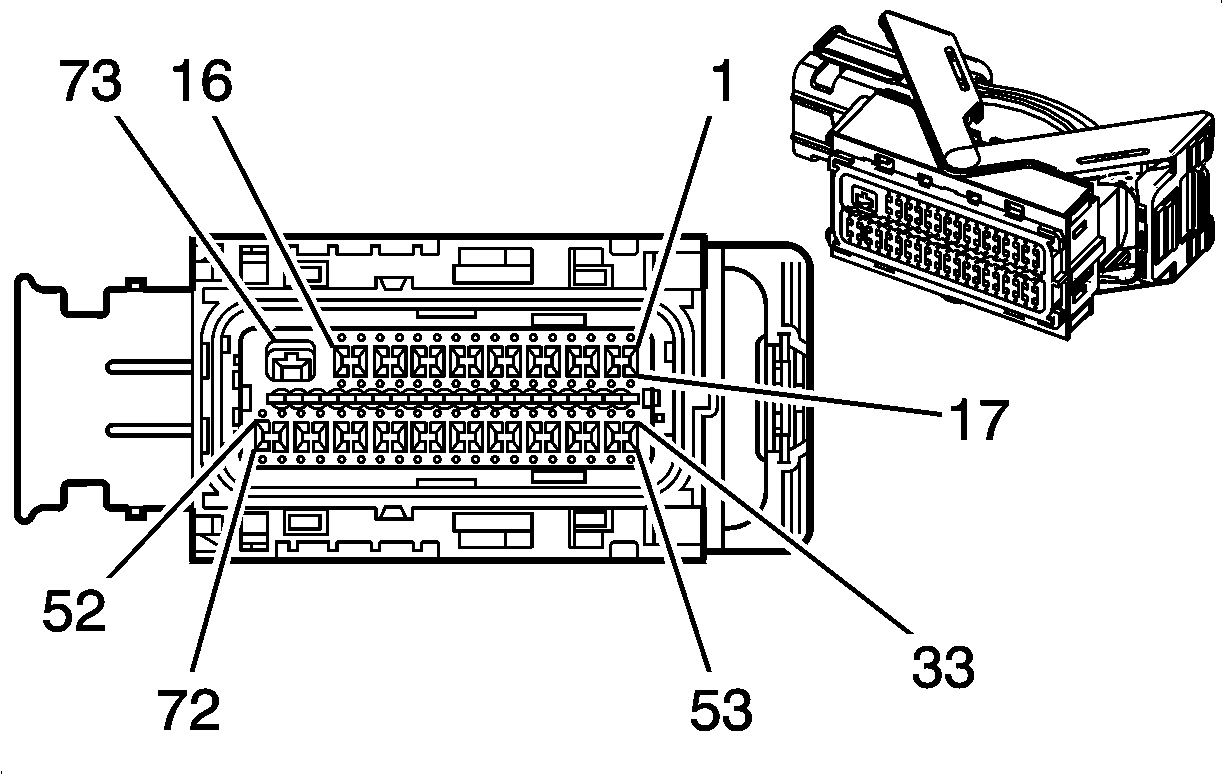 73
16
1
17
52
72
53
33