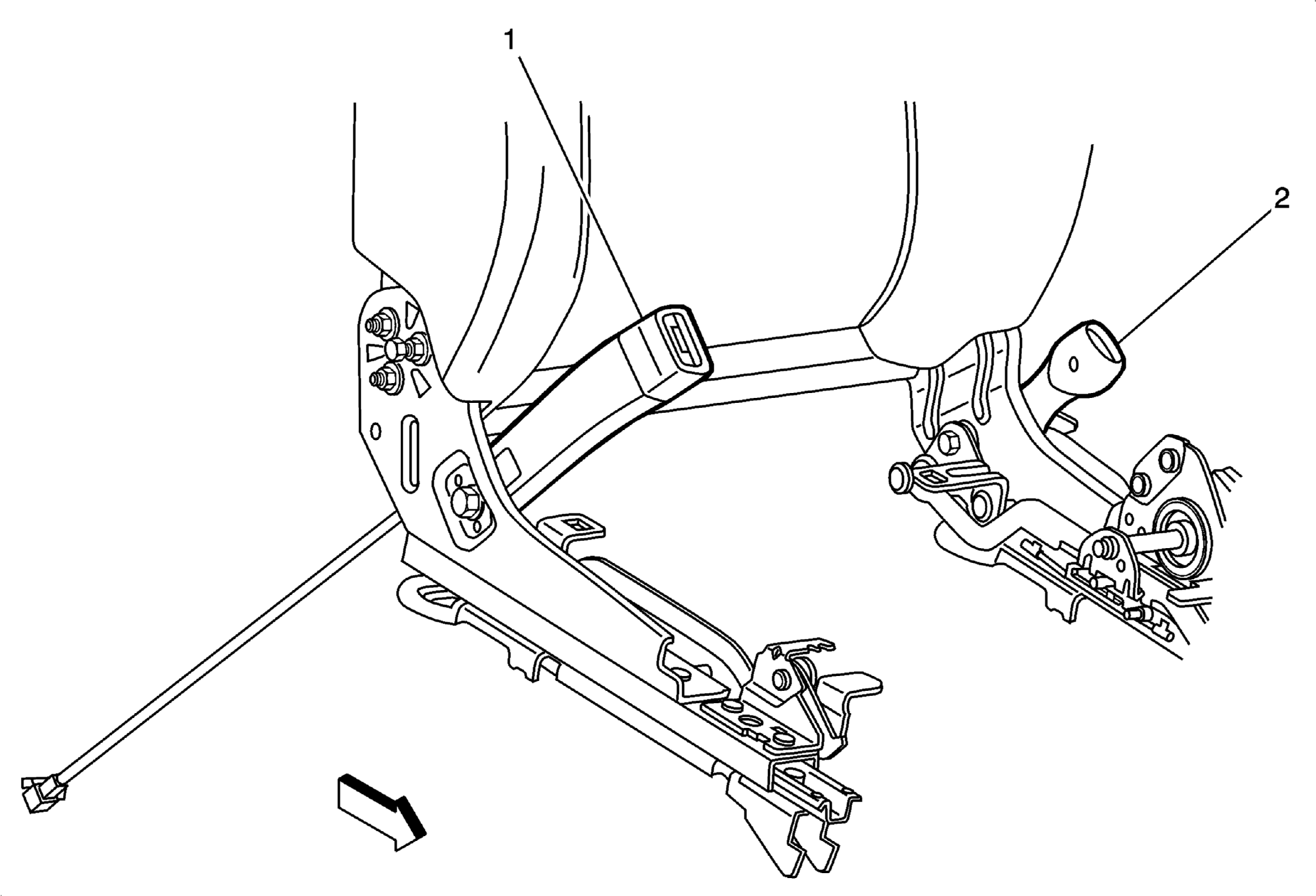 1

2