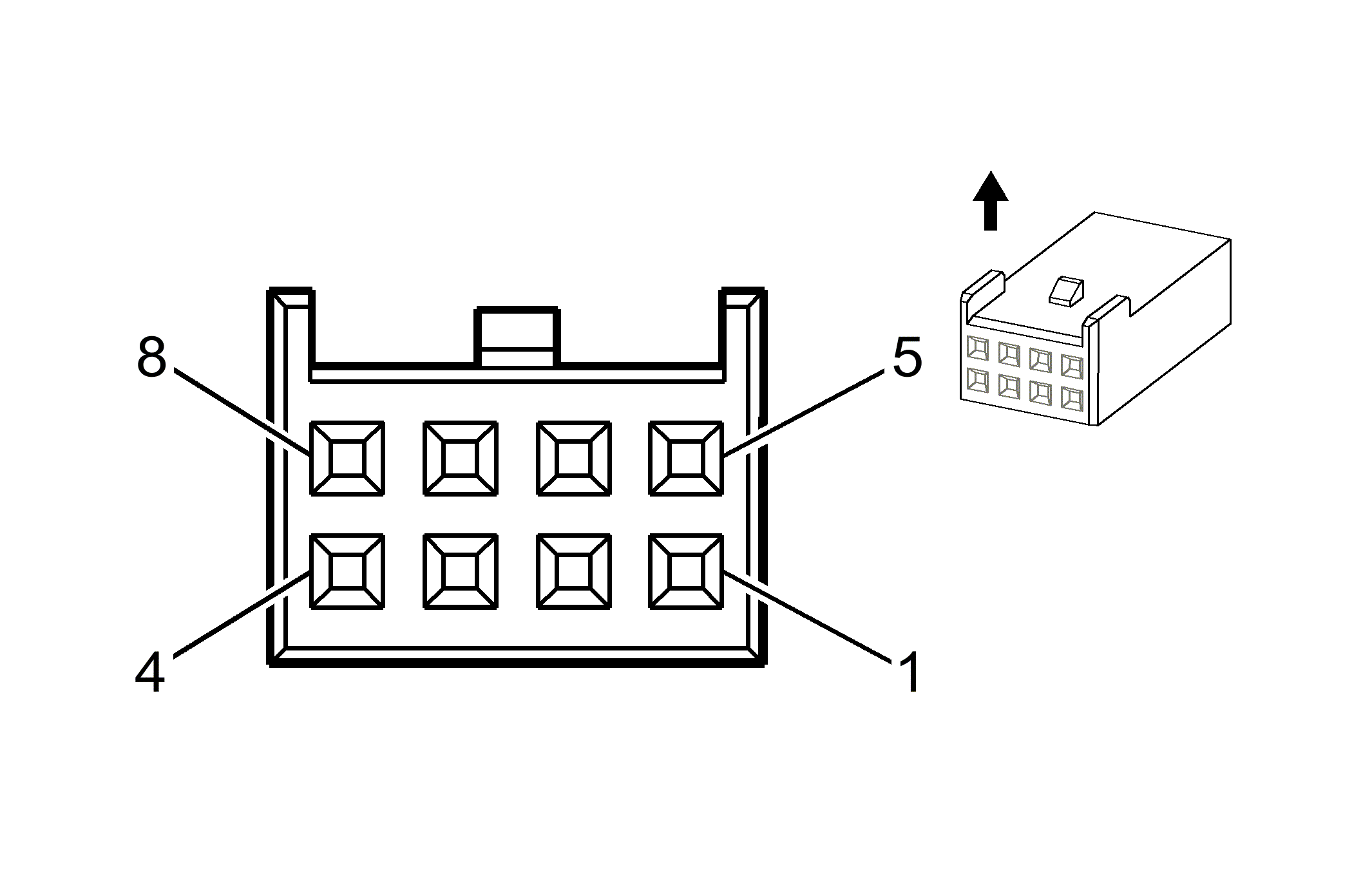 8
5
4
1