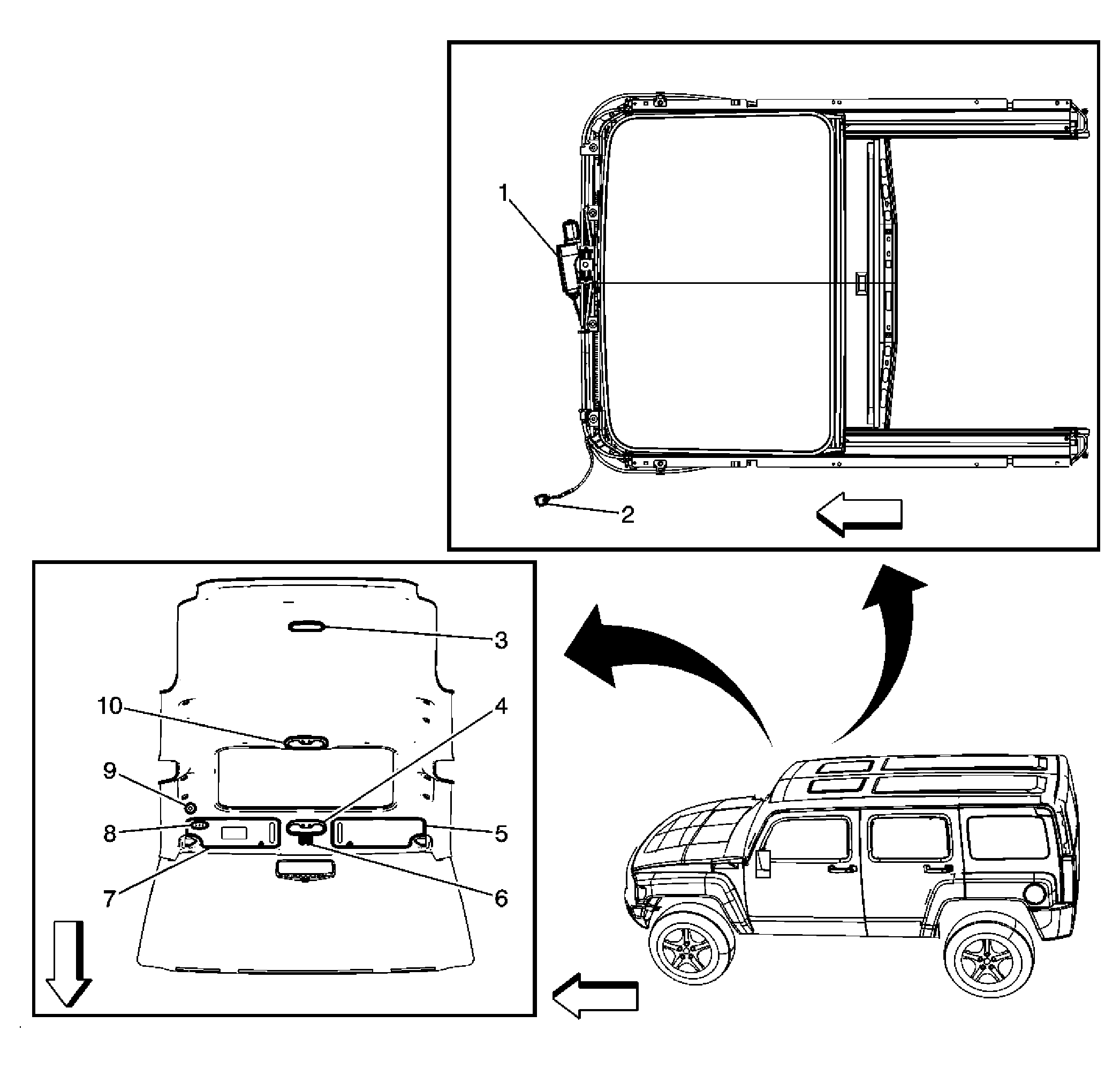 1
2
3
10
4
9
8
5
7
6