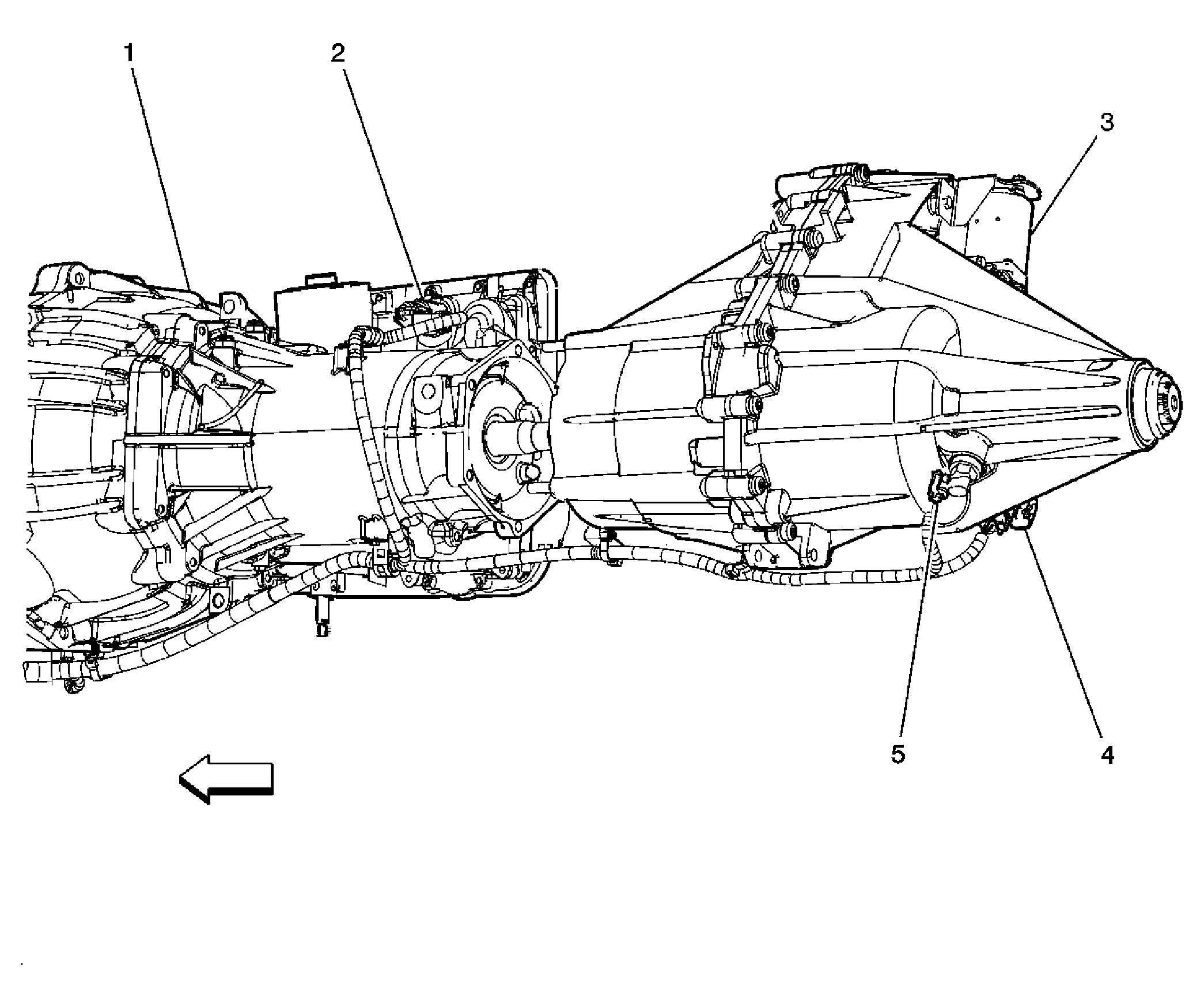 1
2
3
5
4