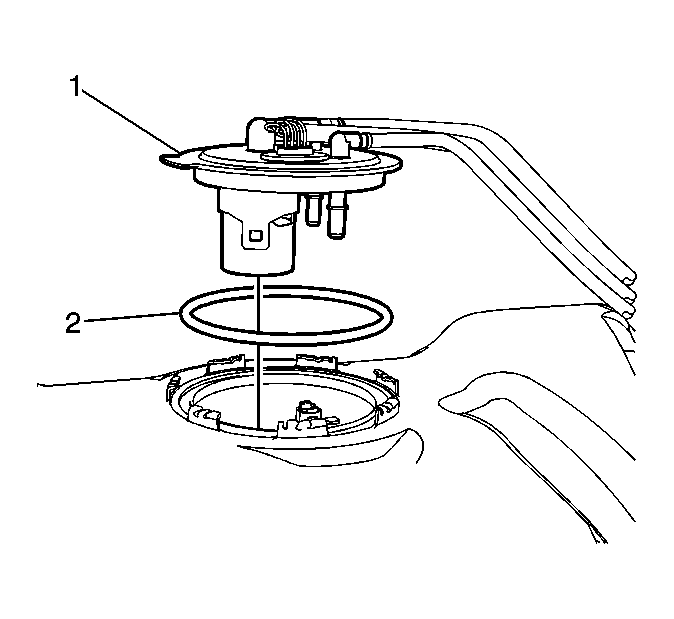 1
2