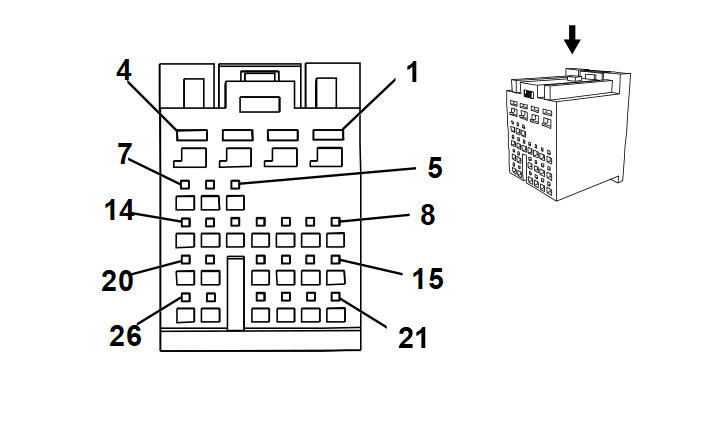 4
1
7
5
14
8
20
15
26
21