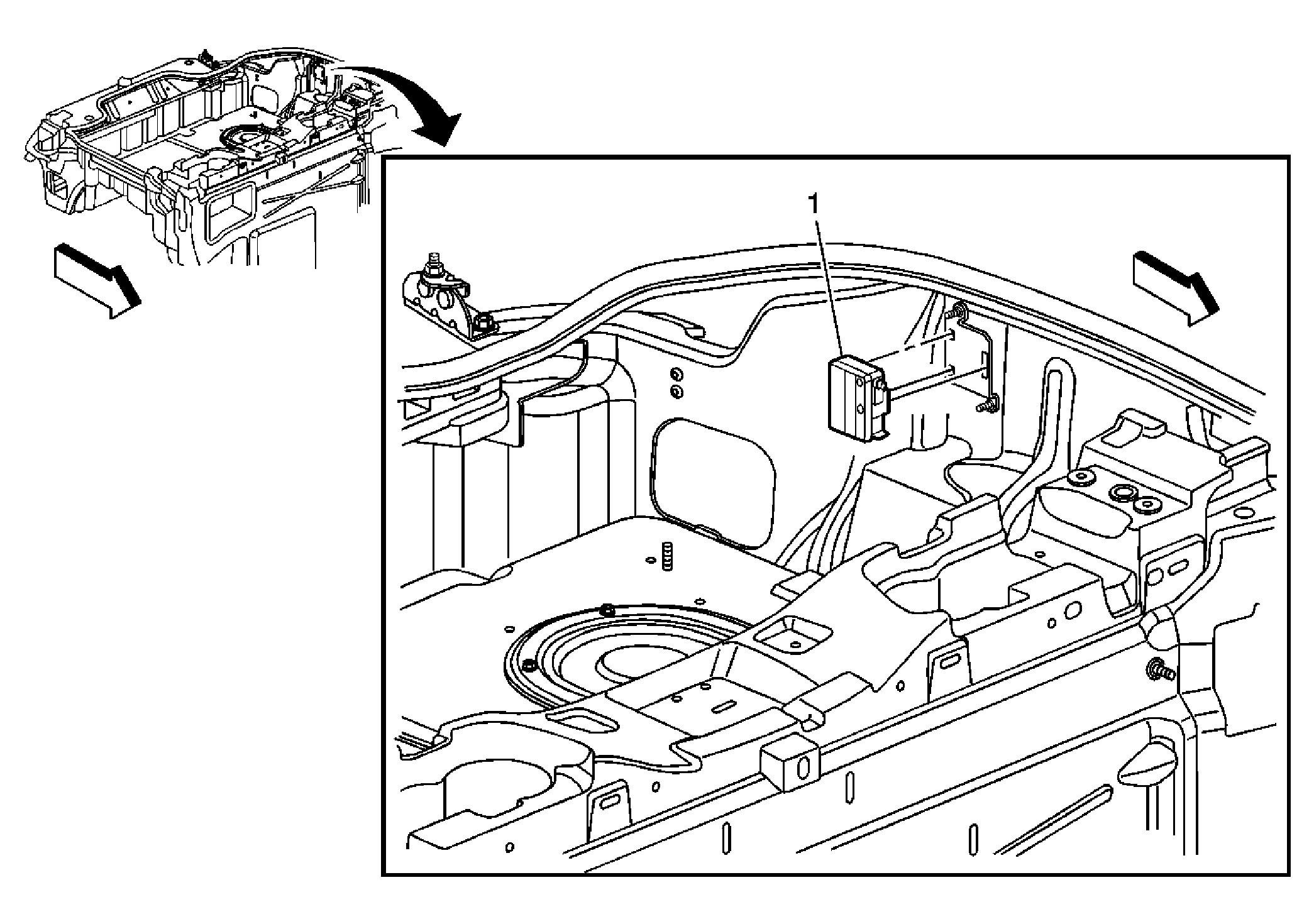 1