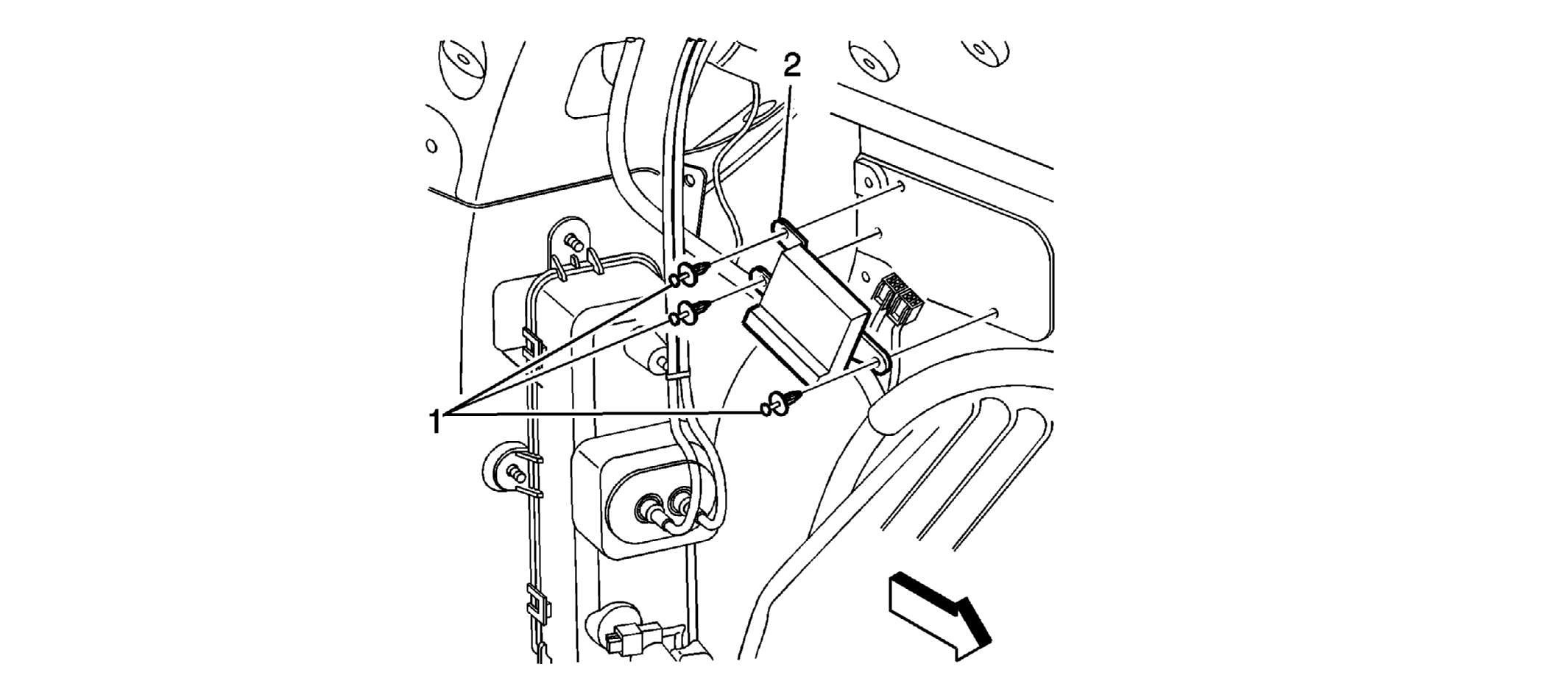 2
1