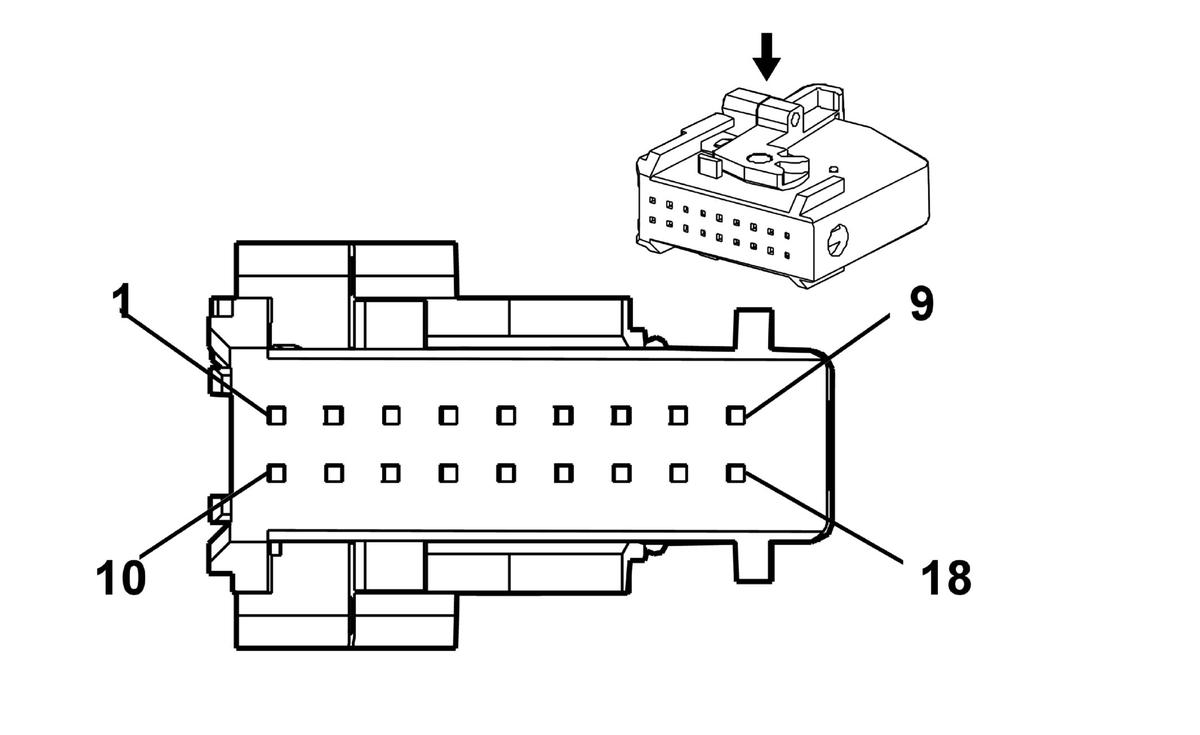 1
9
10
18