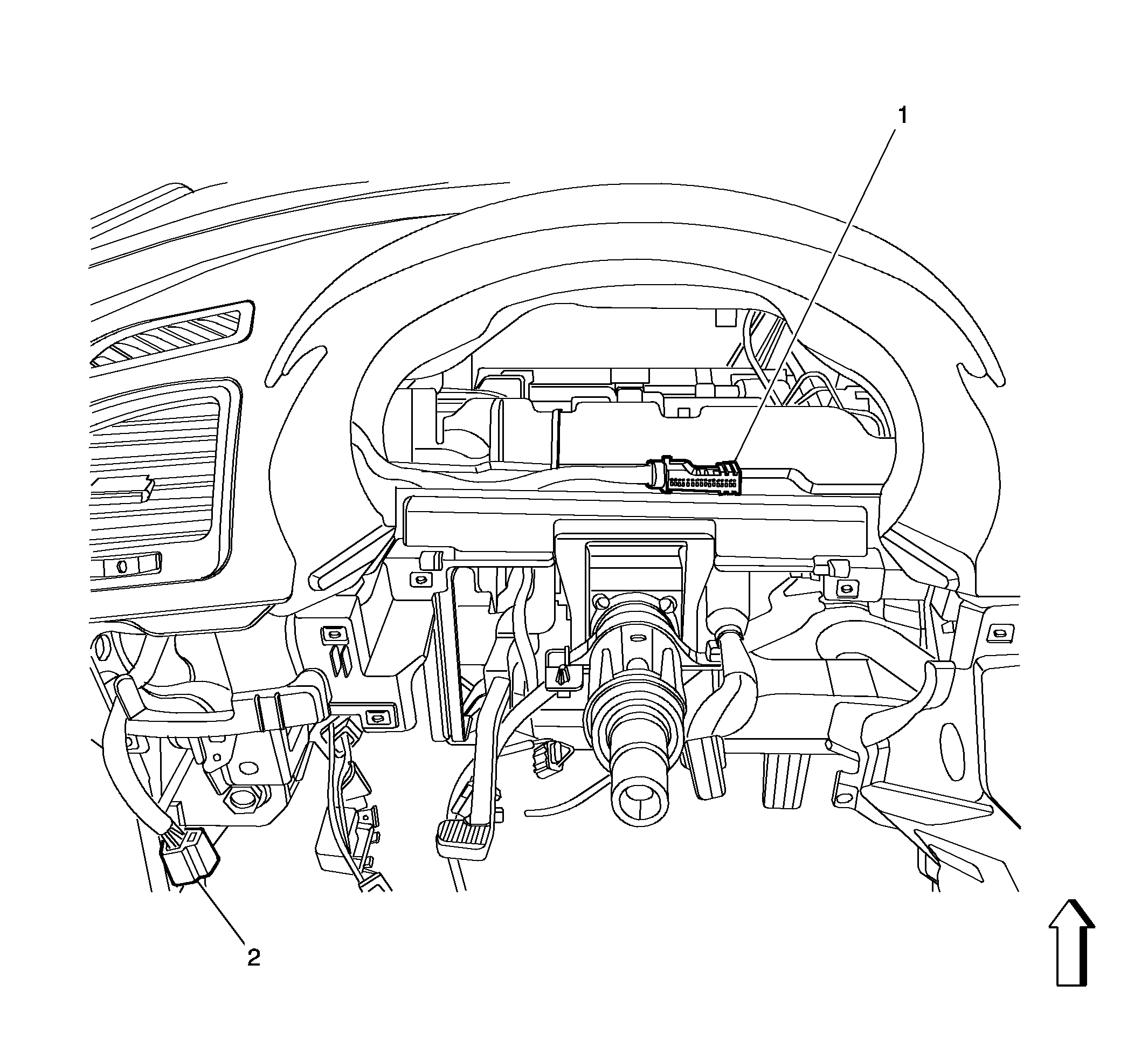 1

2