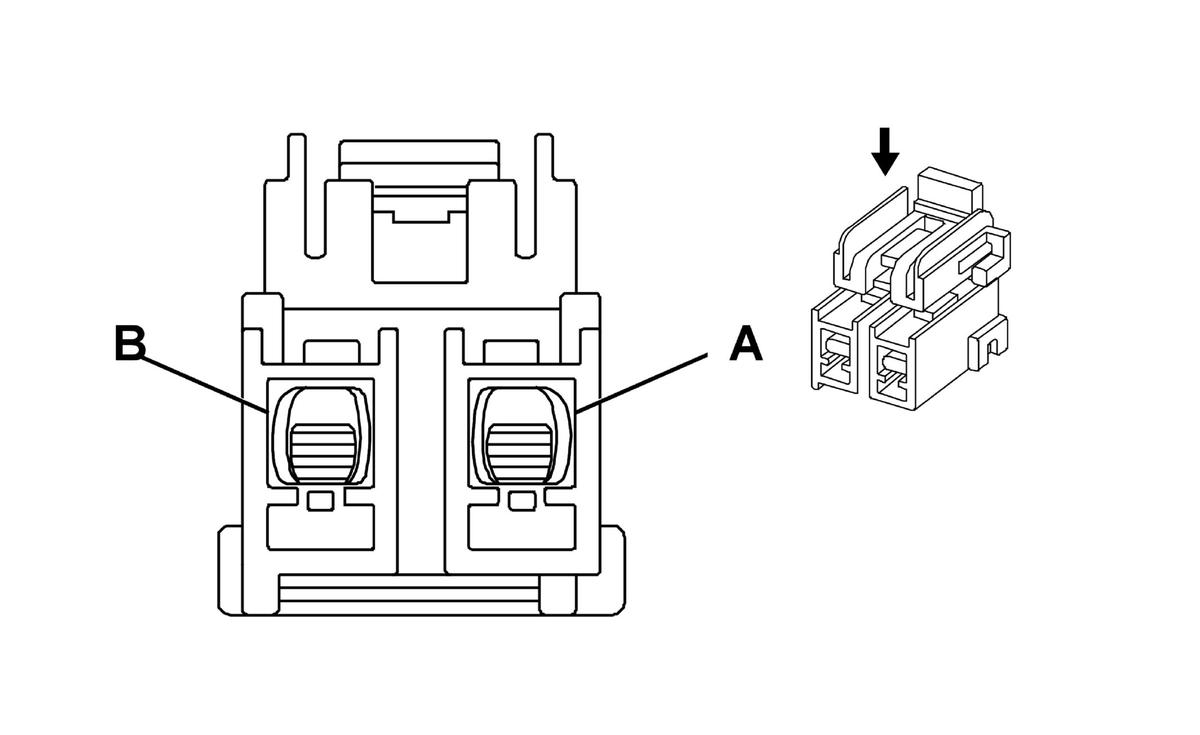 B
A