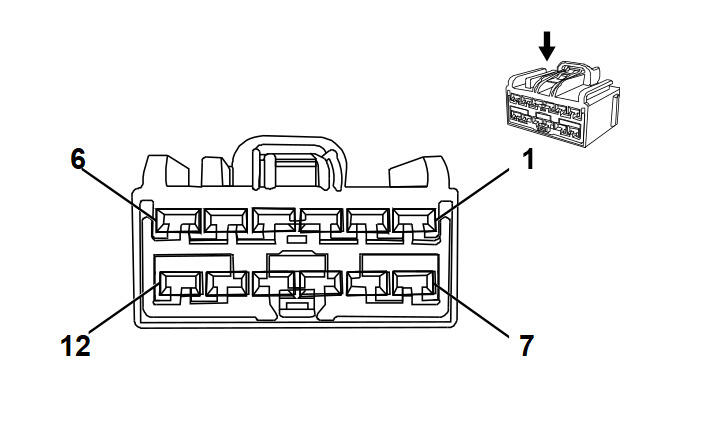 6
1
12
7