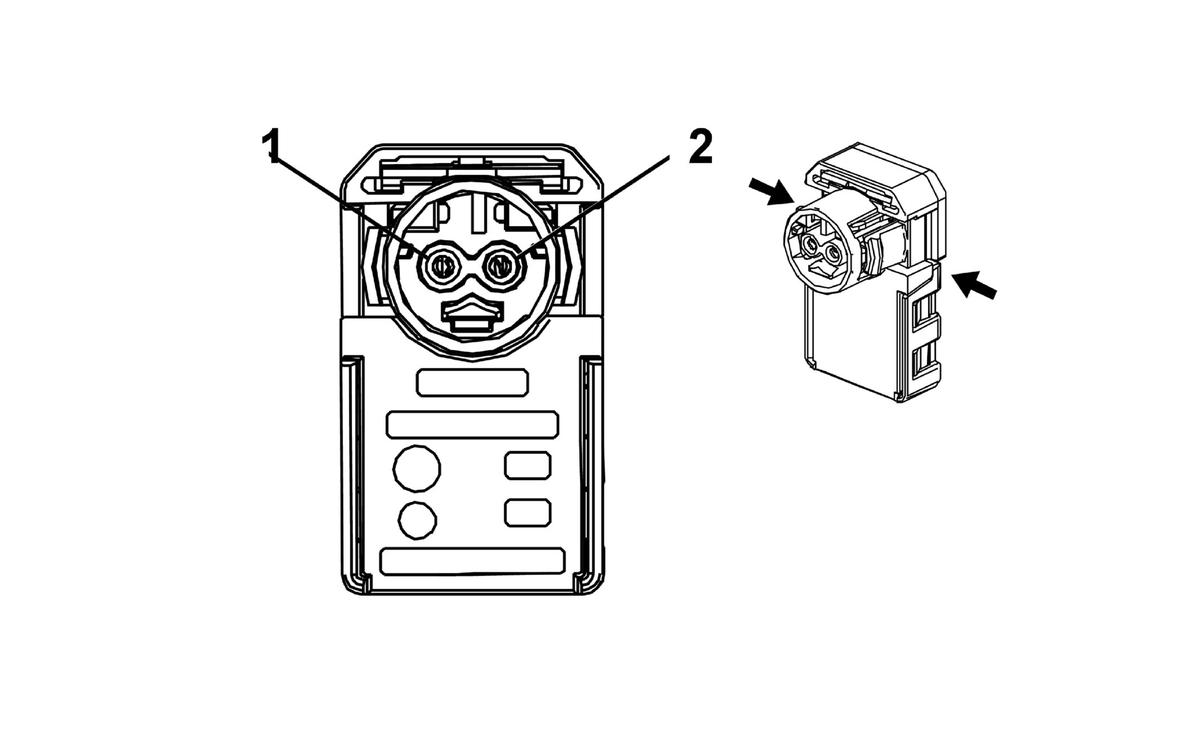 1
2