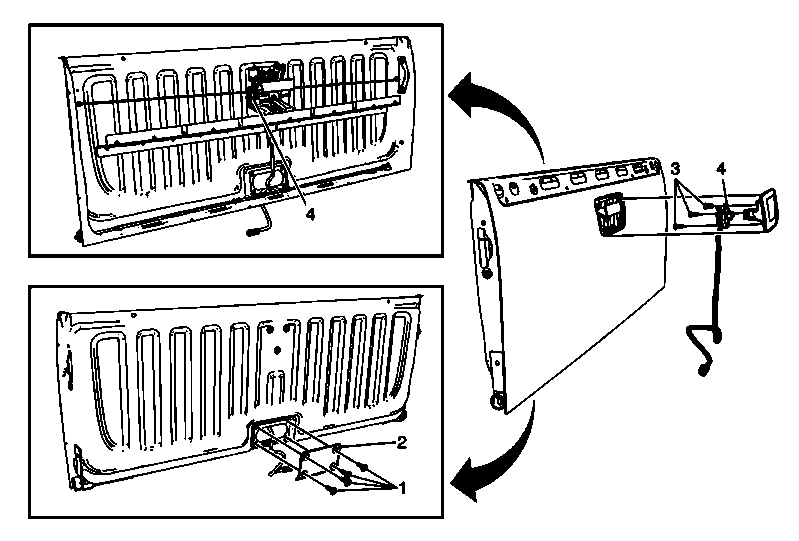 4
3
4
2
1