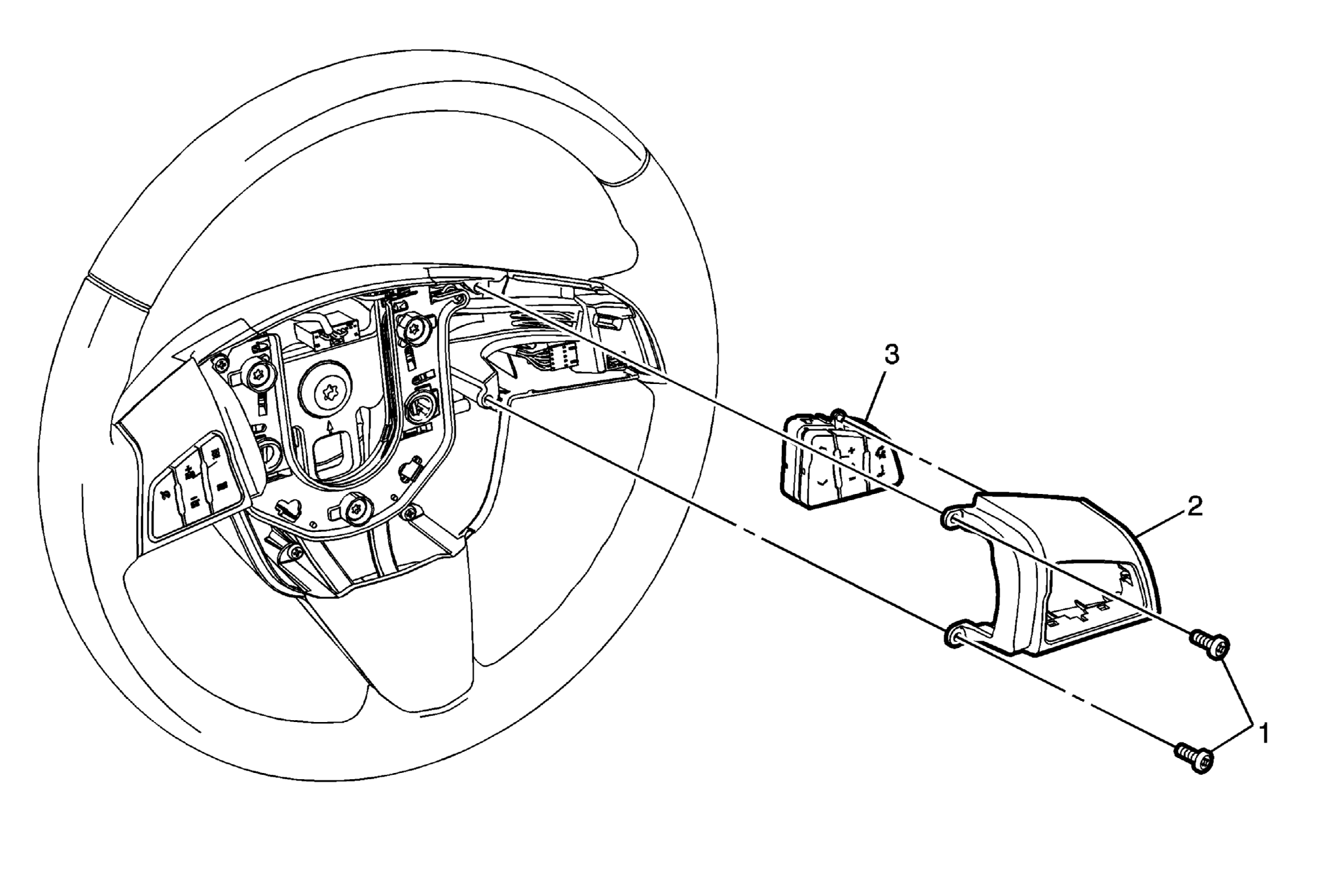 3

2

1