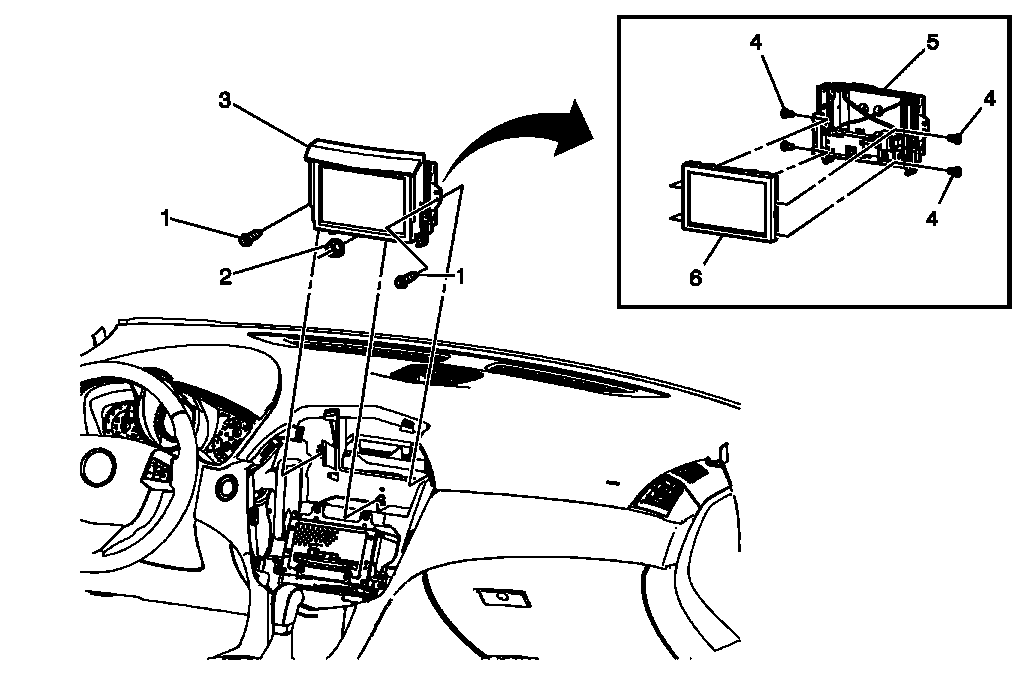 3
1
2
1
4
5
4
4
6