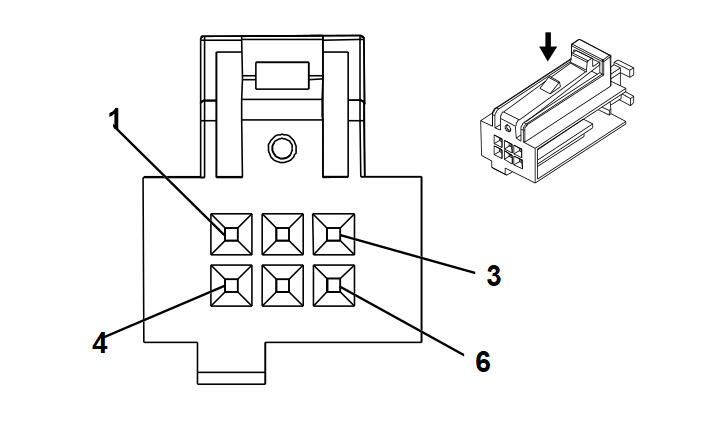 1
3
4
6