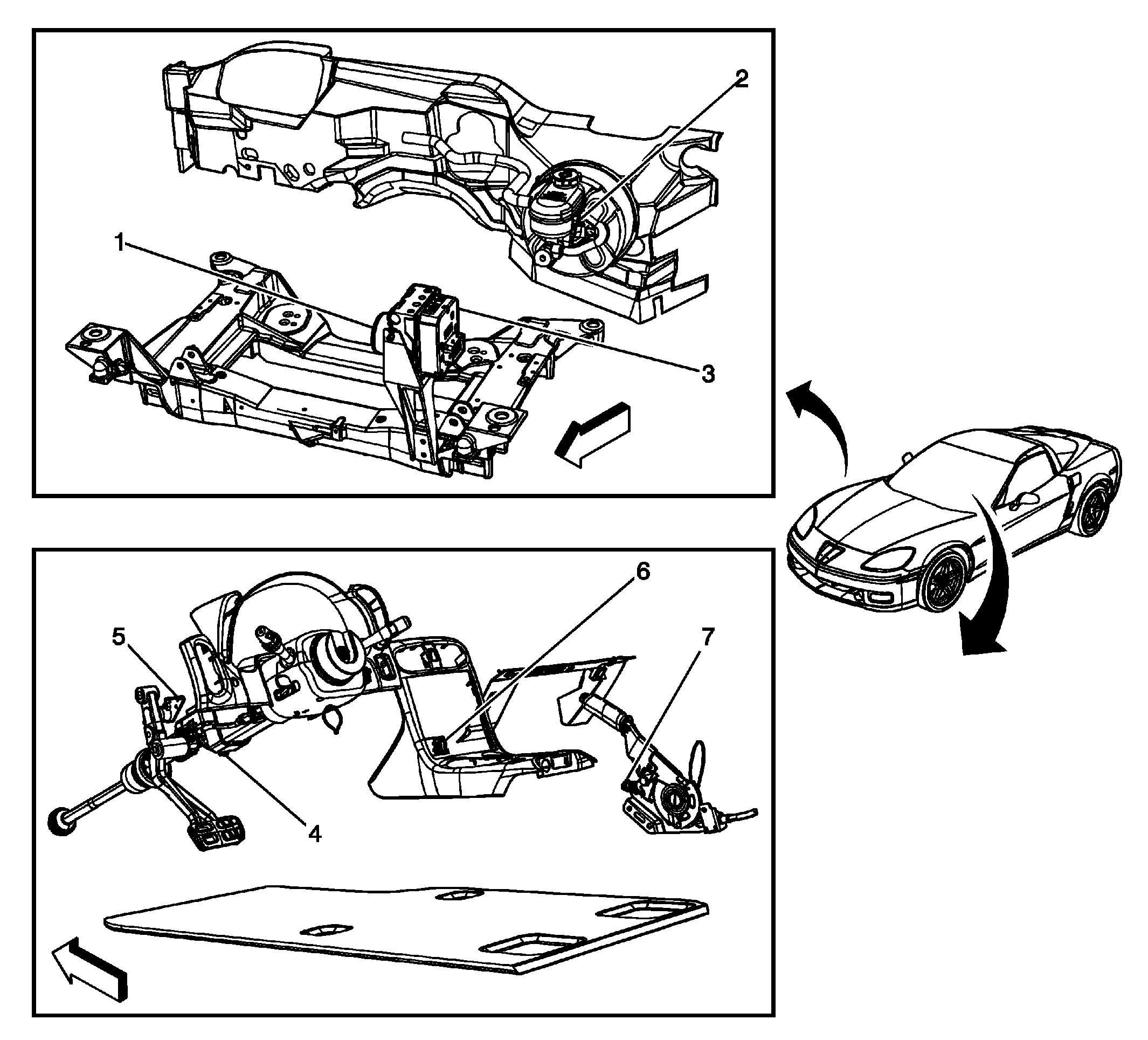 2
1
3
6
5
7
4